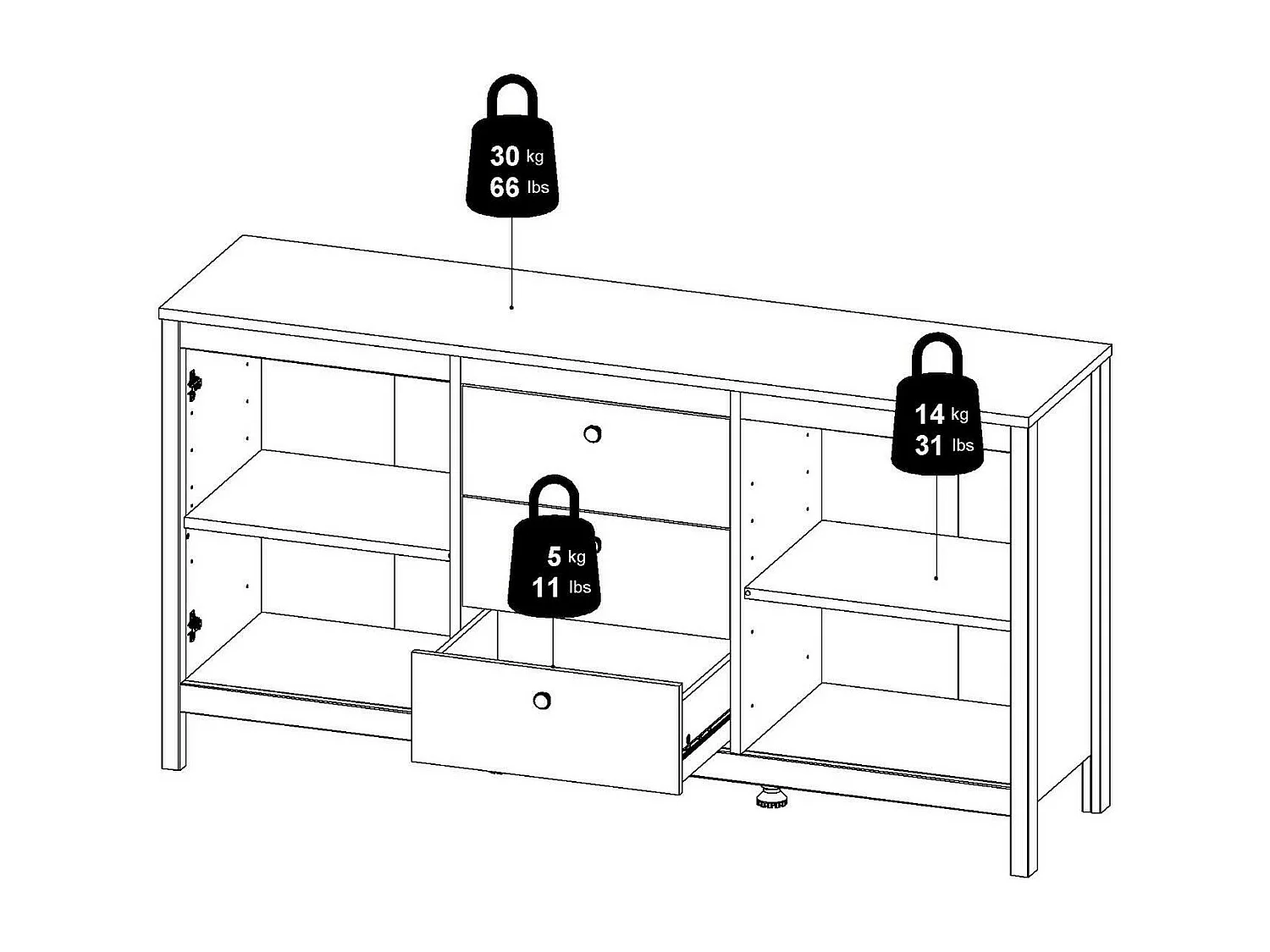 30 kg
66 lbs

14 kg
31 lbs

5 kg
11 lbs