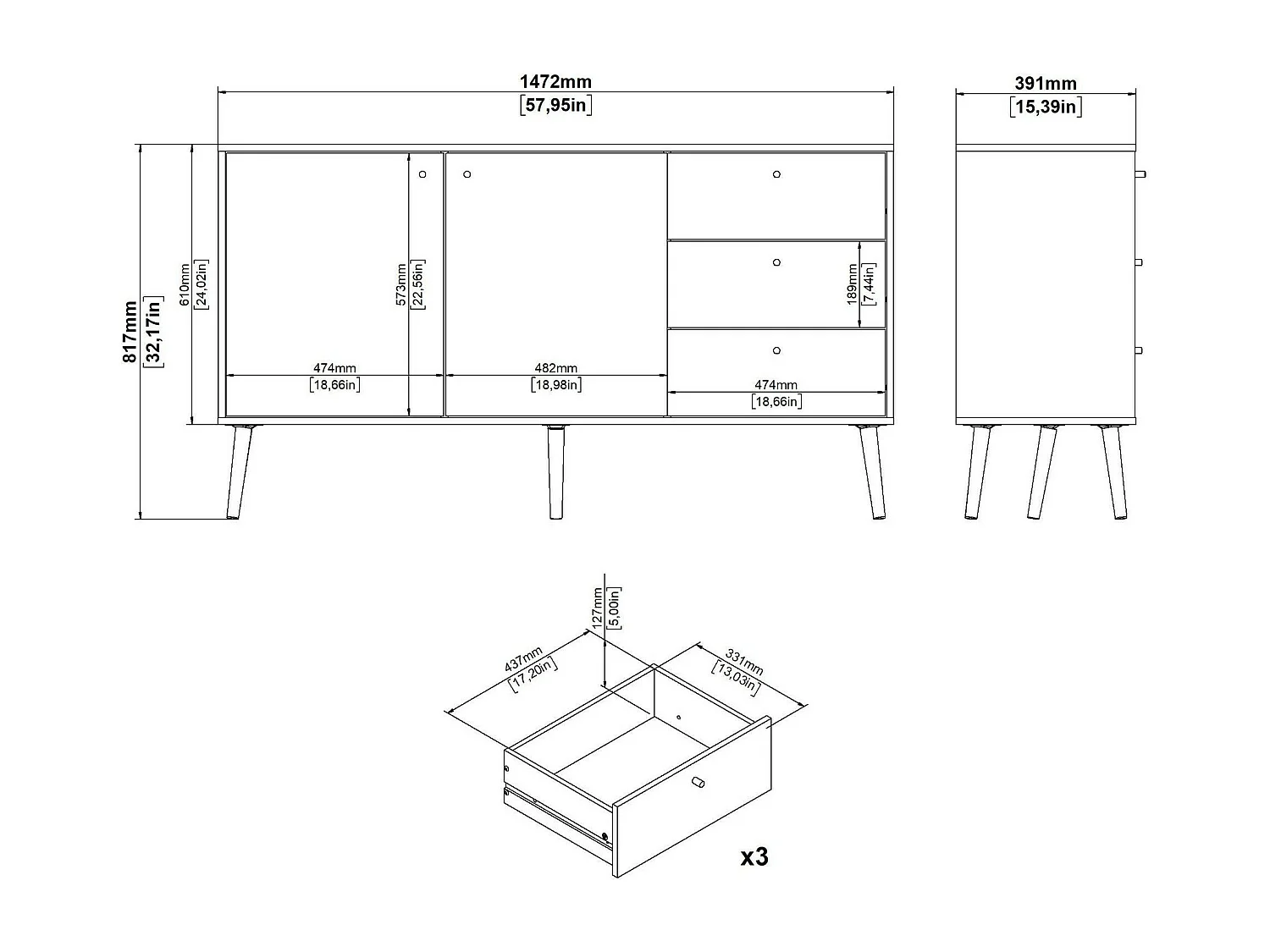 1472mm
[57,95in]

391mm
[15,39in]

817mm
[32,17in]

610mm
[24,02in]

573mm
[22,56in]

189mm
[7,44in]

474mm
[18,66in]

482mm
[18,98in]

474mm
[18,66in]

127mm
[5,00in]

437mm
[17,20in]

331mm
[13,03in]

x3