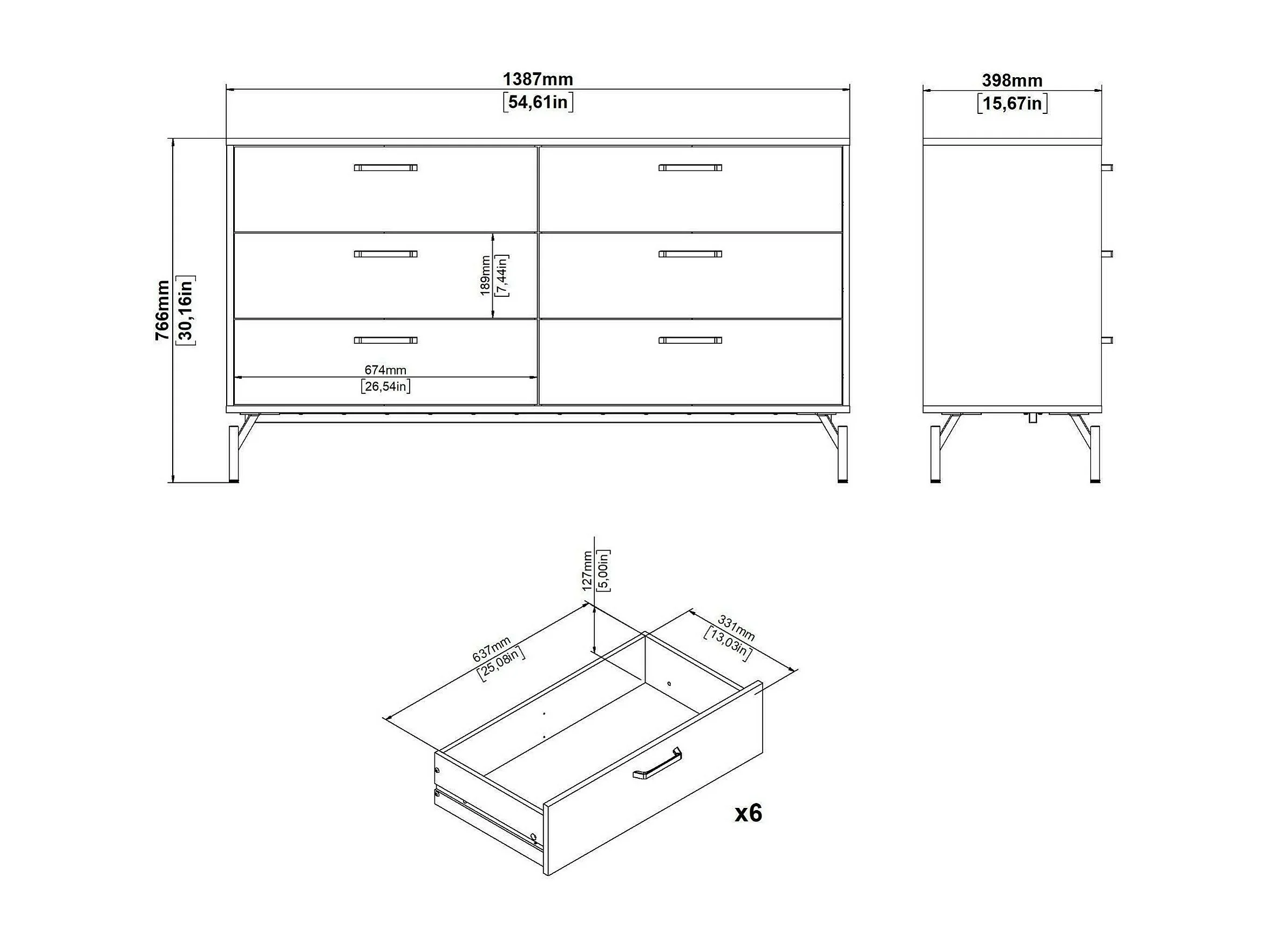 1387mm
[54,61in]

398mm
[15,67in]

766mm
[30,16in]

189mm
[7,44in]

674mm
[26,54in]

127mm
[5,00in]

637mm
[25,08in]

331mm
[13,03in]

x6