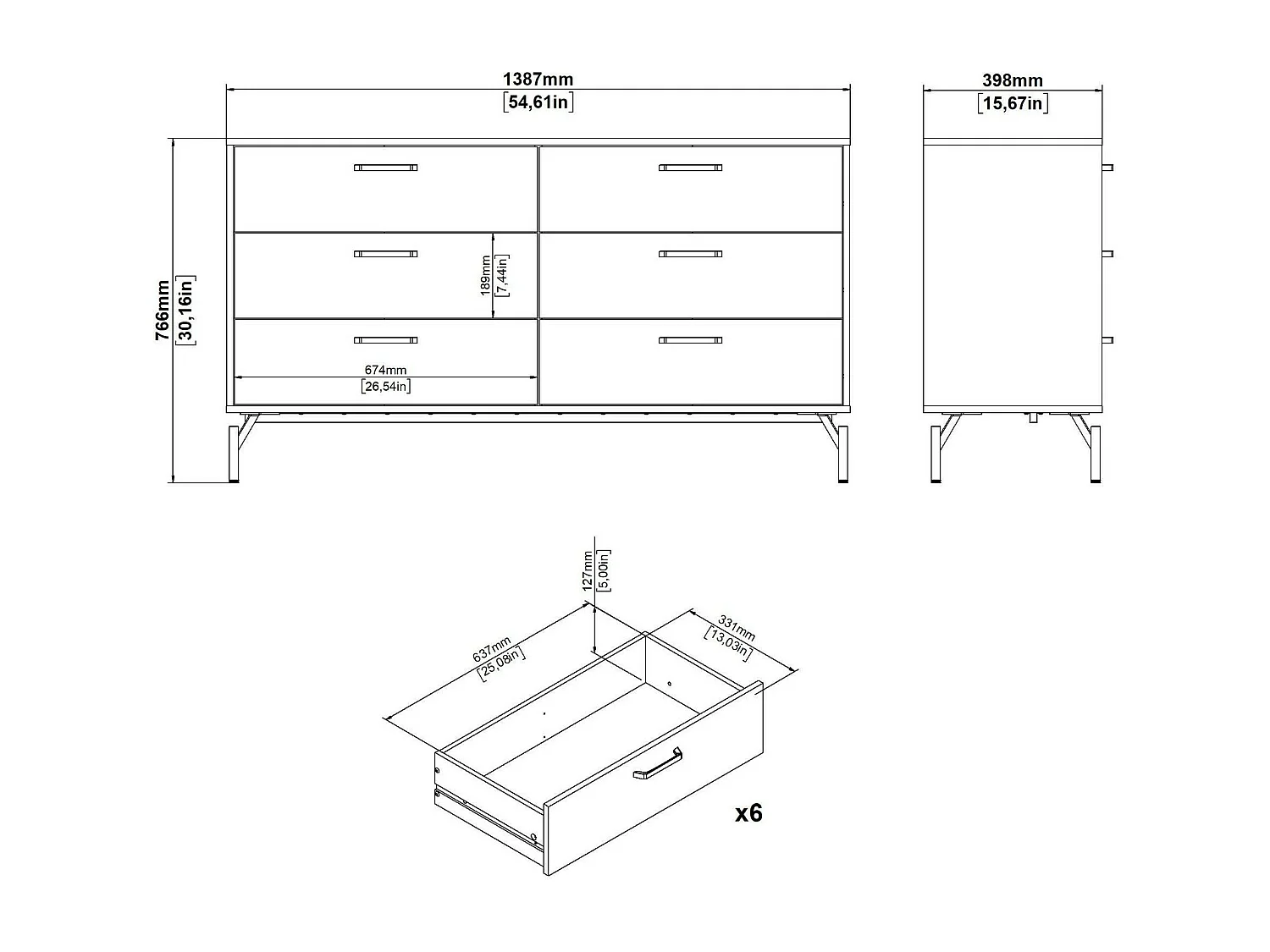 1387mm
[54,61in]

398mm
[15,67in]

766mm
[30,16in]

189mm
[7,44in]

674mm
[26,54in]

127mm
[5,00in]

637mm
[25,08in]

331mm
[13,03in]

x6