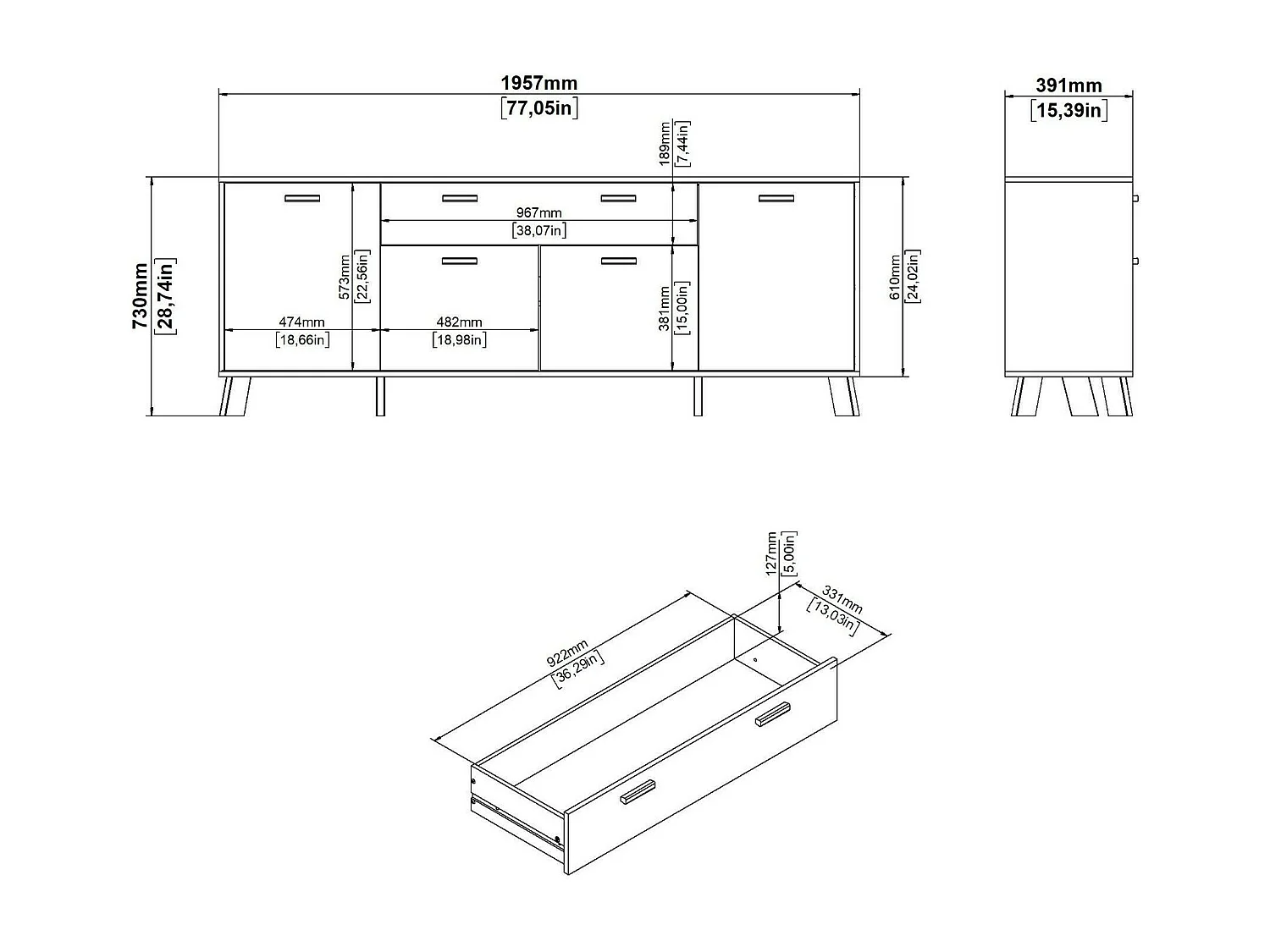 1957mm
[77,05in]

391mm
[15,39in]

189mm
[7,44in]

967mm
[38,07in]

730mm
[28,74in]

573mm
[22,56in]

474mm
[18,66in]

482mm
[18,98in]

381mm
[15,00in]

610mm
[24,02in]

127mm
[5,00in]

331mm
[13,03in]

922mm
[36,29in]