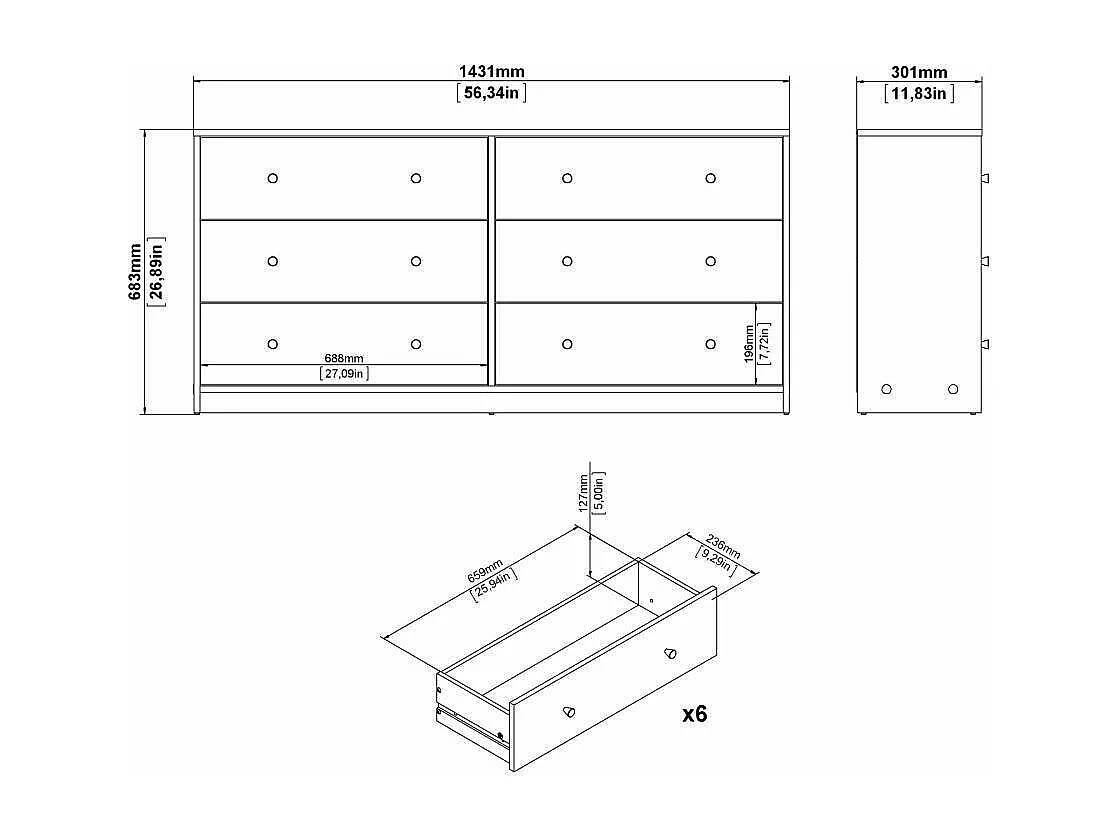 1431mm
[56,34in]

301mm
[11,83in]

683mm
[26,89in]

688mm
[27,09in]

196mm
[7,72in]

127mm
[5,00in]

659mm
[25,94in]

236mm
[9,29in]

x6