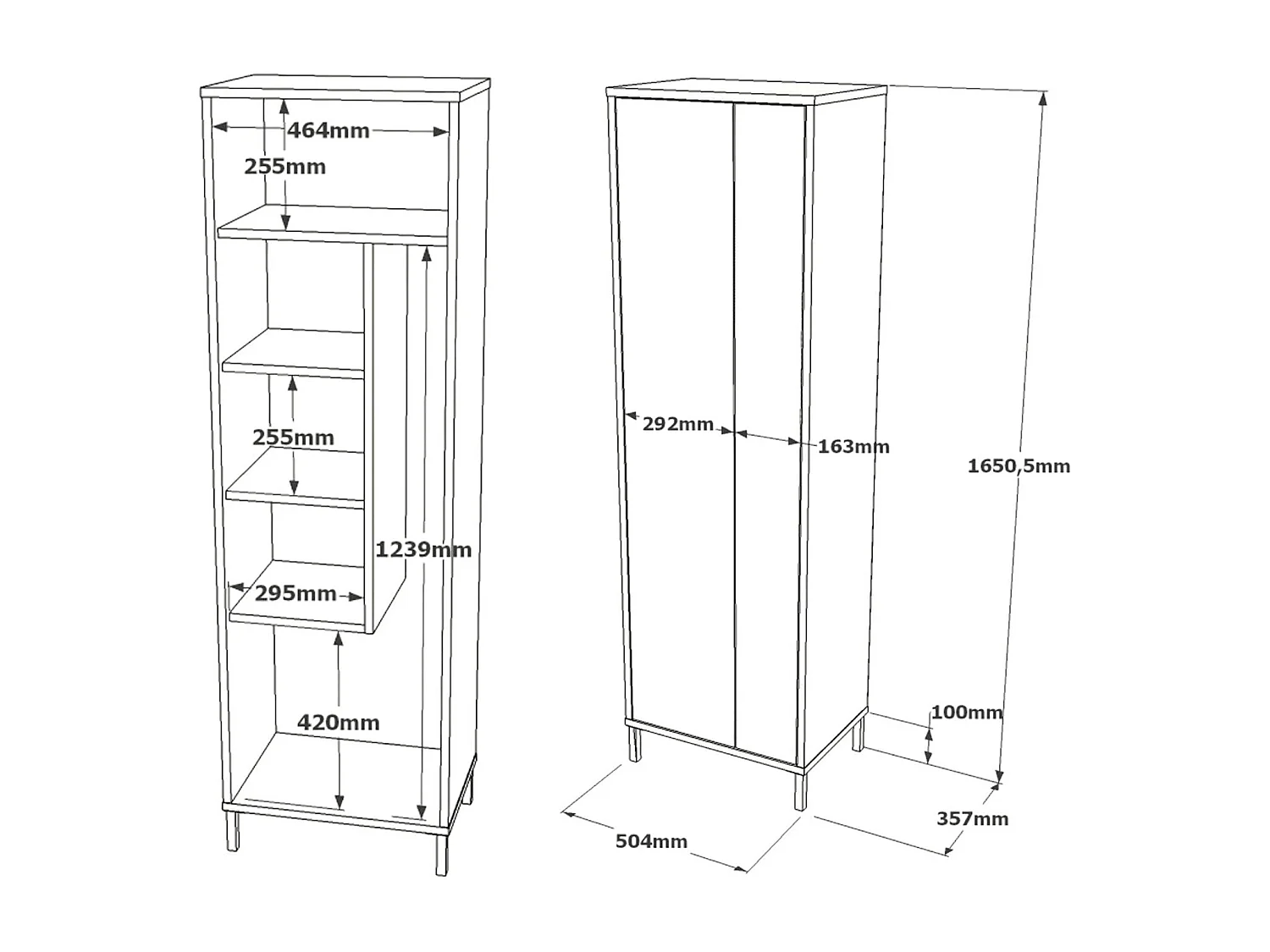 464mm
255mm
255mm
1239mm
295mm
420mm
292mm
163mm
1650,5mm
100mm
357mm
504mm