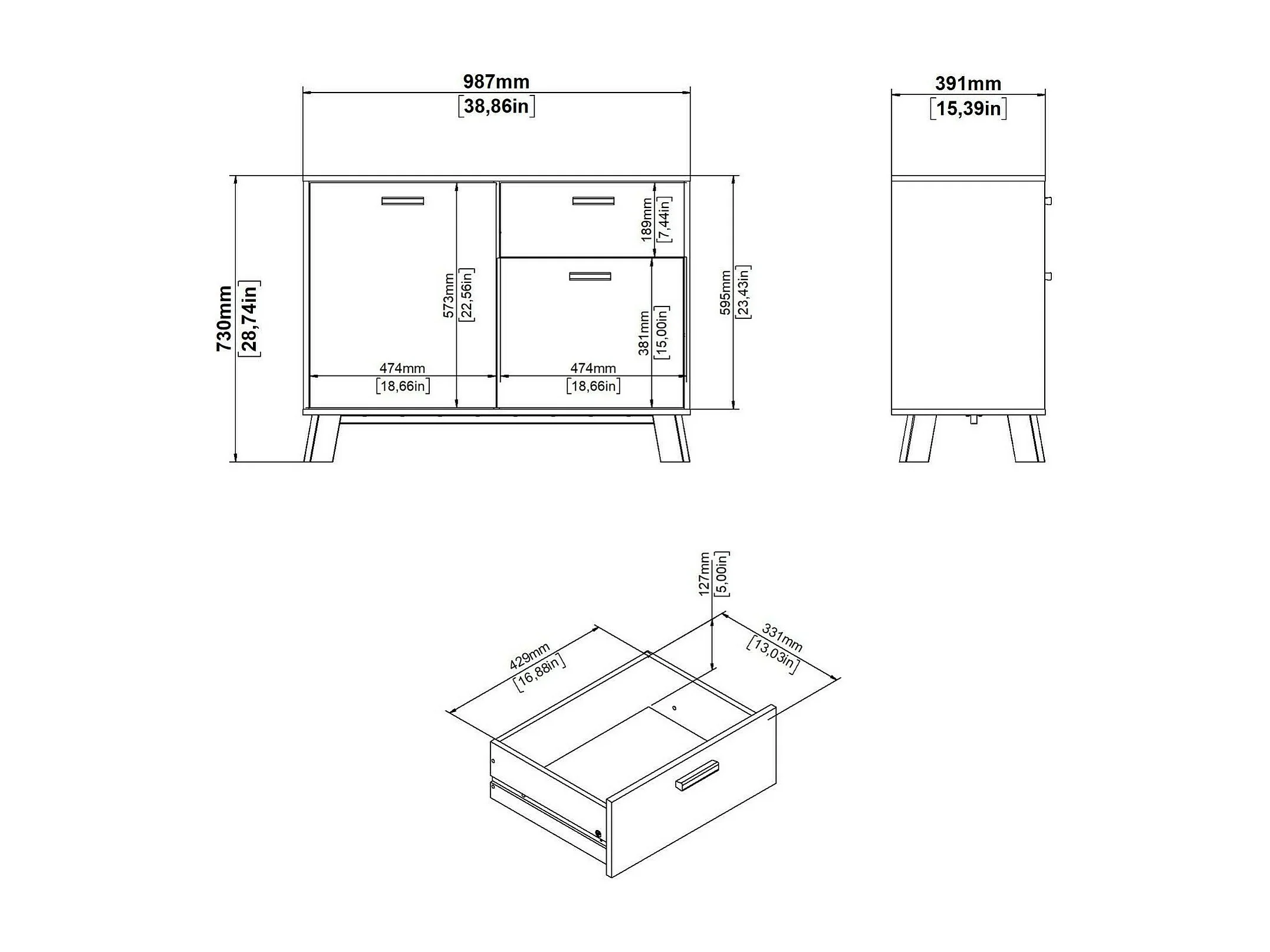 987mm
[38,86in]

391mm
[15,39in]

730mm
[28,74in]

573mm
[22,56in]

189mm
[7,44in]

381mm
[15,00in]

595mm
[23,43in]

474mm
[18,66in]

474mm
[18,66in]

127mm
[5,00in]

429mm
[16,88in]

331mm
[13,03in]