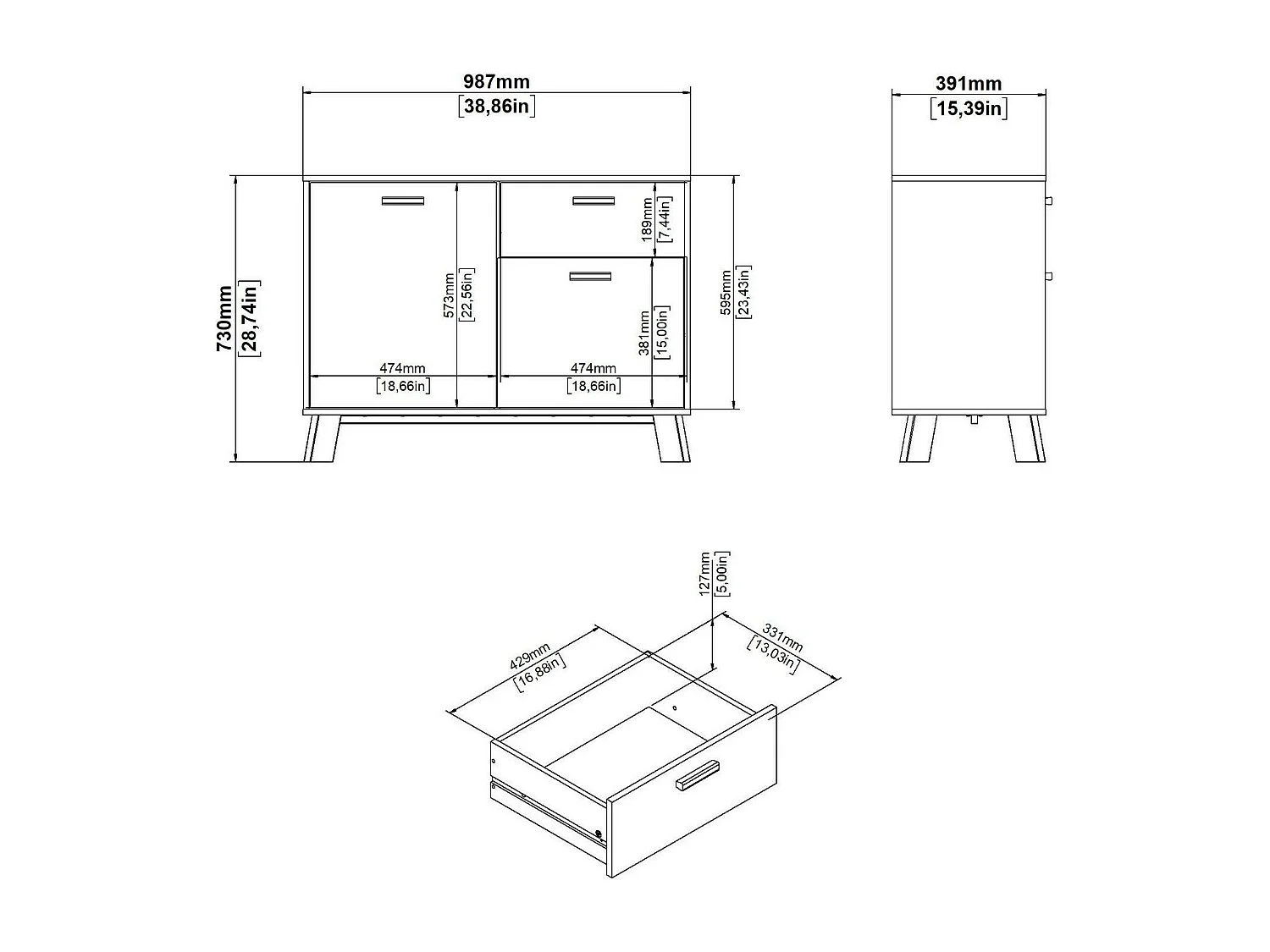 987mm
[38,86in]

391mm
[15,39in]

730mm
[28,74in]

573mm
[22,56in]

189mm
[7,44in]

381mm
[15,00in]

595mm
[23,43in]

474mm
[18,66in]

474mm
[18,66in]

127mm
[5,00in]

429mm
[16,88in]

331mm
[13,03in]