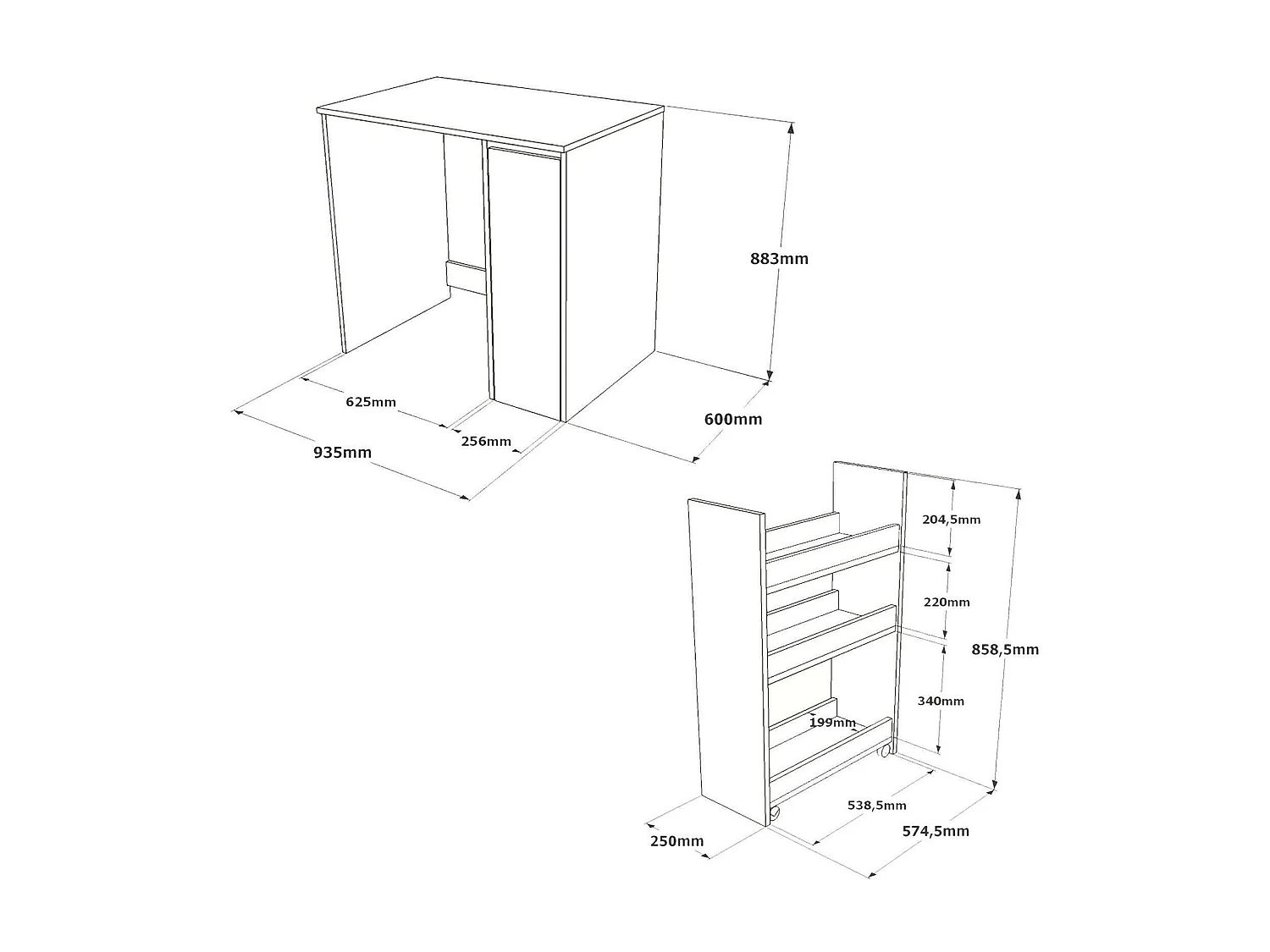 883mm

625mm

256mm

600mm

935mm

204,5mm

220mm

858,5mm

340mm

199mm

538,5mm

574,5mm

250mm