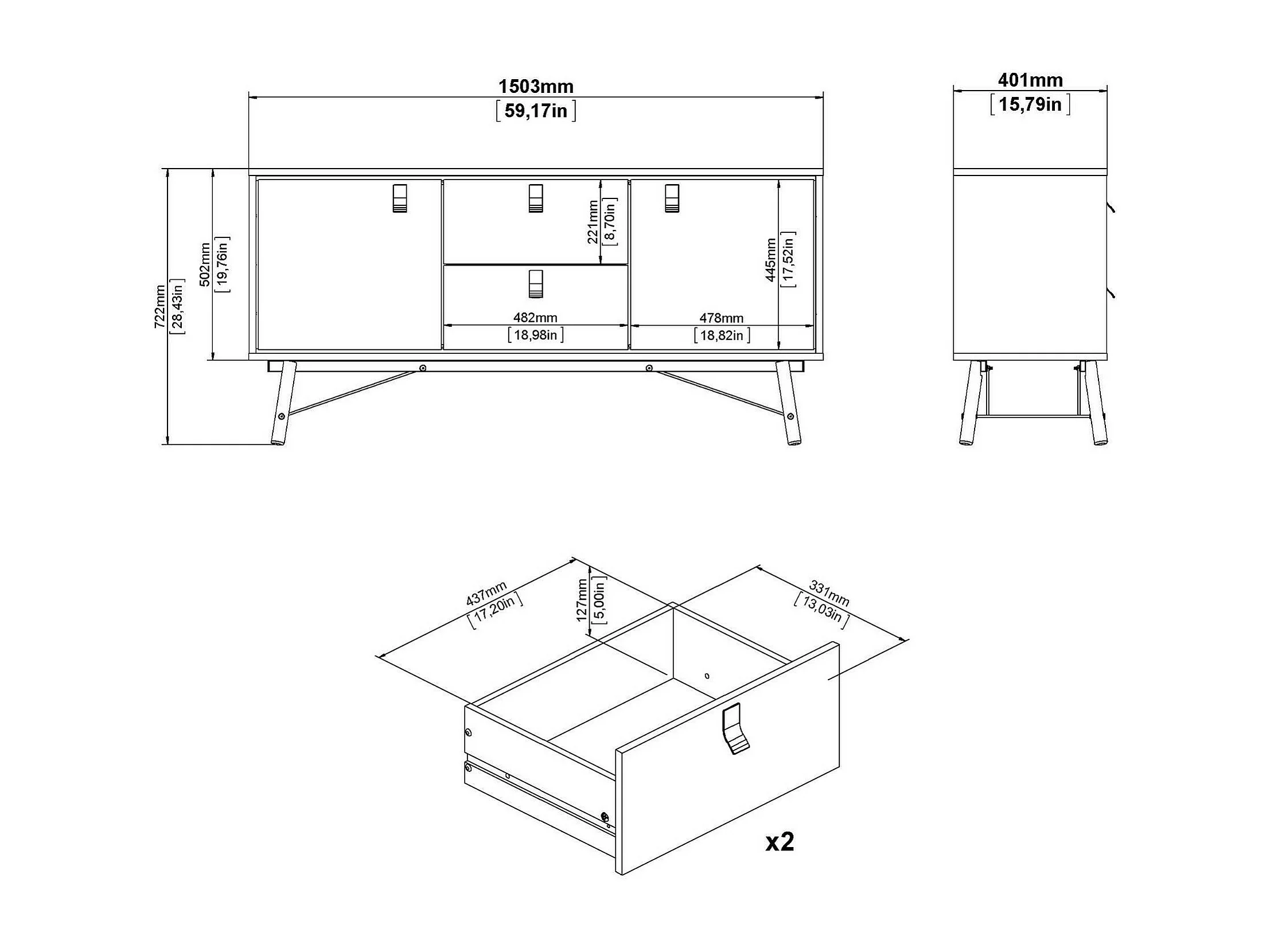 1503mm
[59,17in]

401mm
[15,79in]

722mm
[28,43in]

502mm
[19,76in]

221mm
[8,70in]

445mm
[17,52in]

482mm
[18,98in]

478mm
[18,82in]

437mm
[17,20in]

127mm
[5,00in]

331mm
[13,03in]

x2