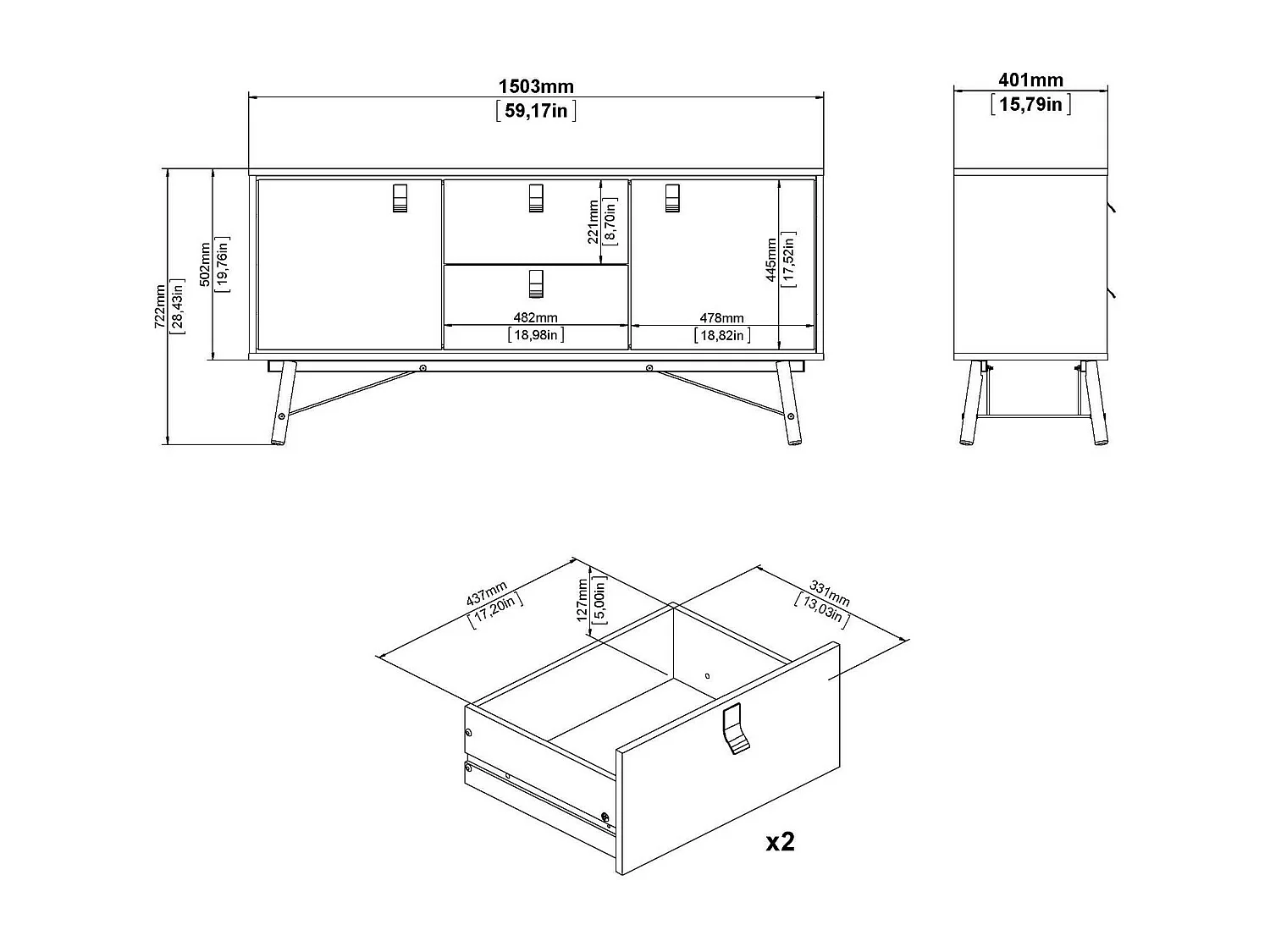 1503mm
[59,17in]

401mm
[15,79in]

722mm
[28,43in]

502mm
[19,76in]

221mm
[8,70in]

445mm
[17,52in]

482mm
[18,98in]

478mm
[18,82in]

437mm
[17,20in]

127mm
[5,00in]

331mm
[13,03in]

x2