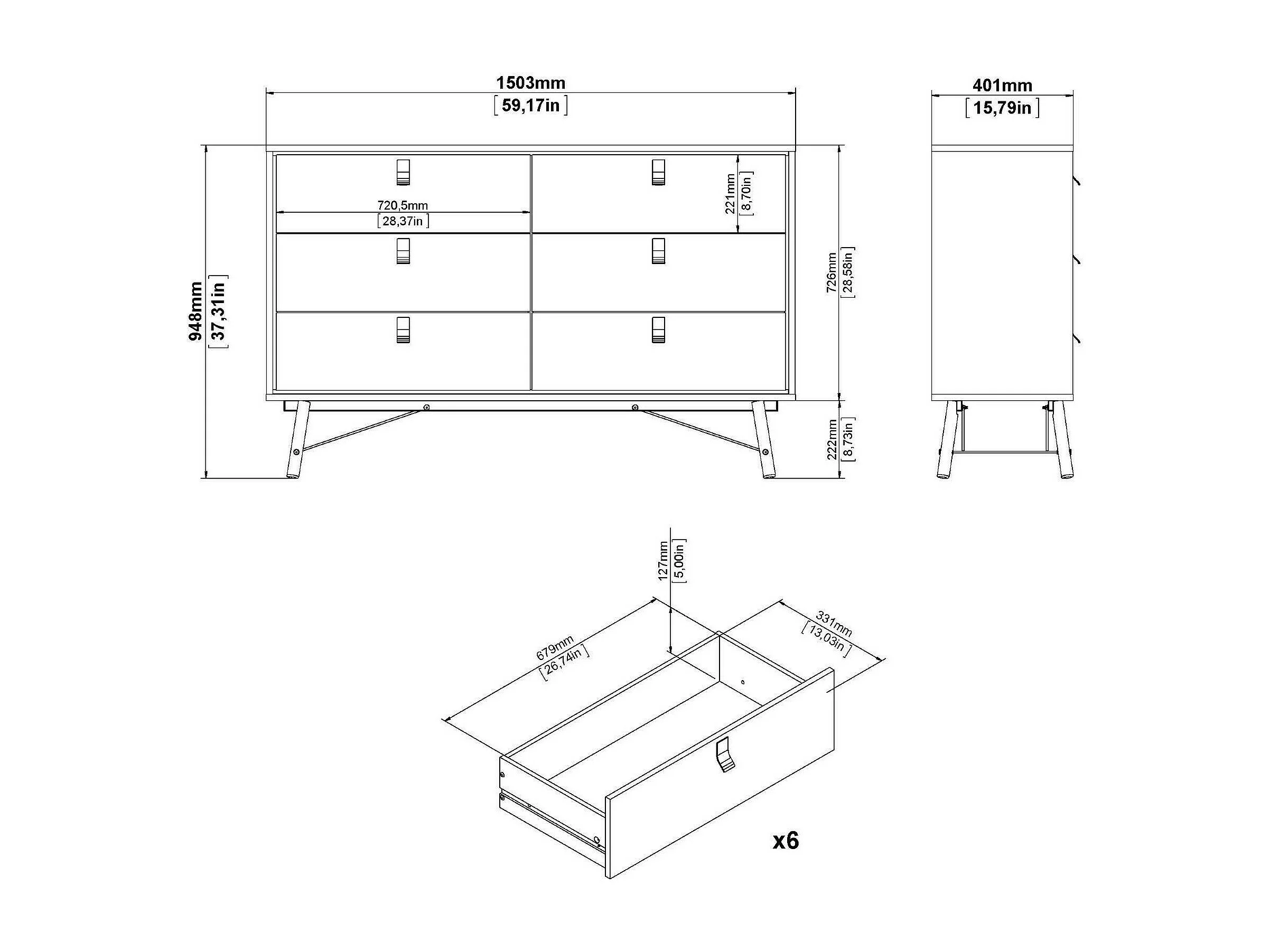 1503mm
[59,17in]

401mm
[15,79in]

948mm
[37,31in]

720,5mm
[28,37in]

221mm
[8,70in]

726mm
[28,58in]

222mm
[8,73in]

127mm
[5,00in]

679mm
[26,74in]

331mm
[13,03in]

x6