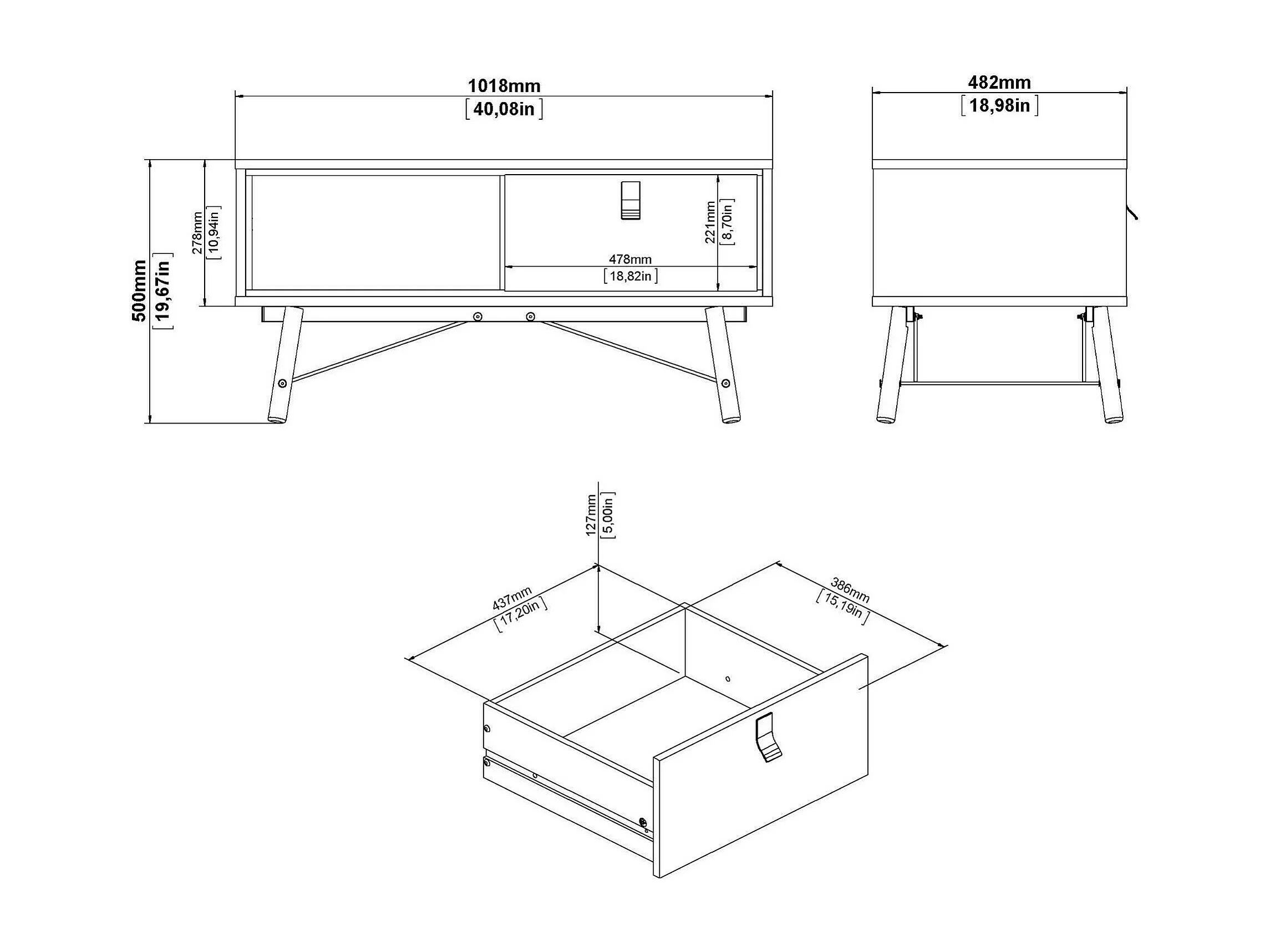 1018mm
[40,08in]

482mm
[18,98in]

500mm
[19,67in]

278mm
[10,94in]

221mm
[8,70in]

478mm
[18,82in]

127mm
[5,00in]

437mm
[17,20in]

386mm
[15,19in]