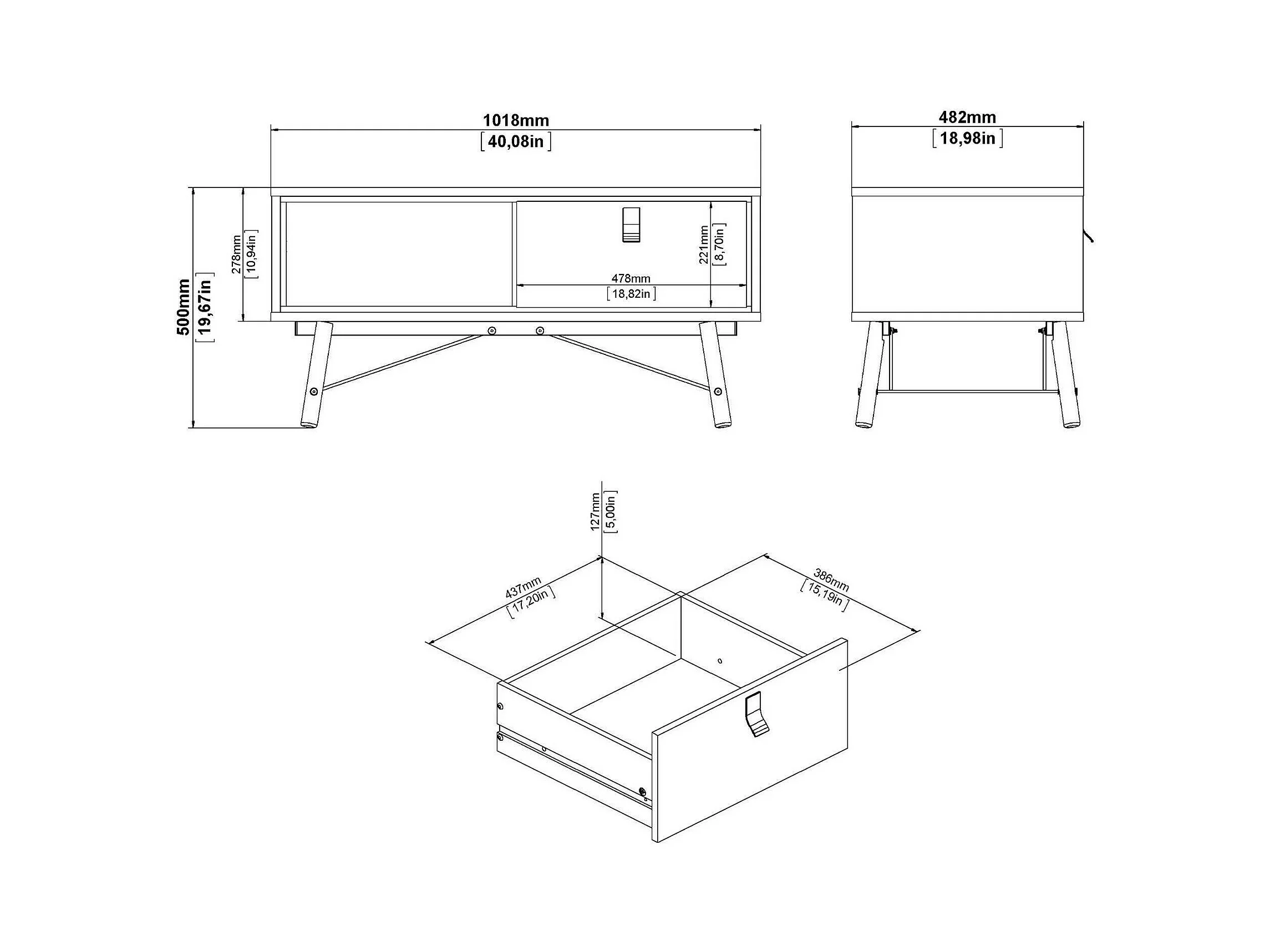 1018mm
[40,08in]

482mm
[18,98in]

500mm
[19,67in]

278mm
[10,94in]

221mm
[8,70in]

478mm
[18,82in]

127mm
[5,00in]

437mm
[17,20in]

386mm
[15,19in]