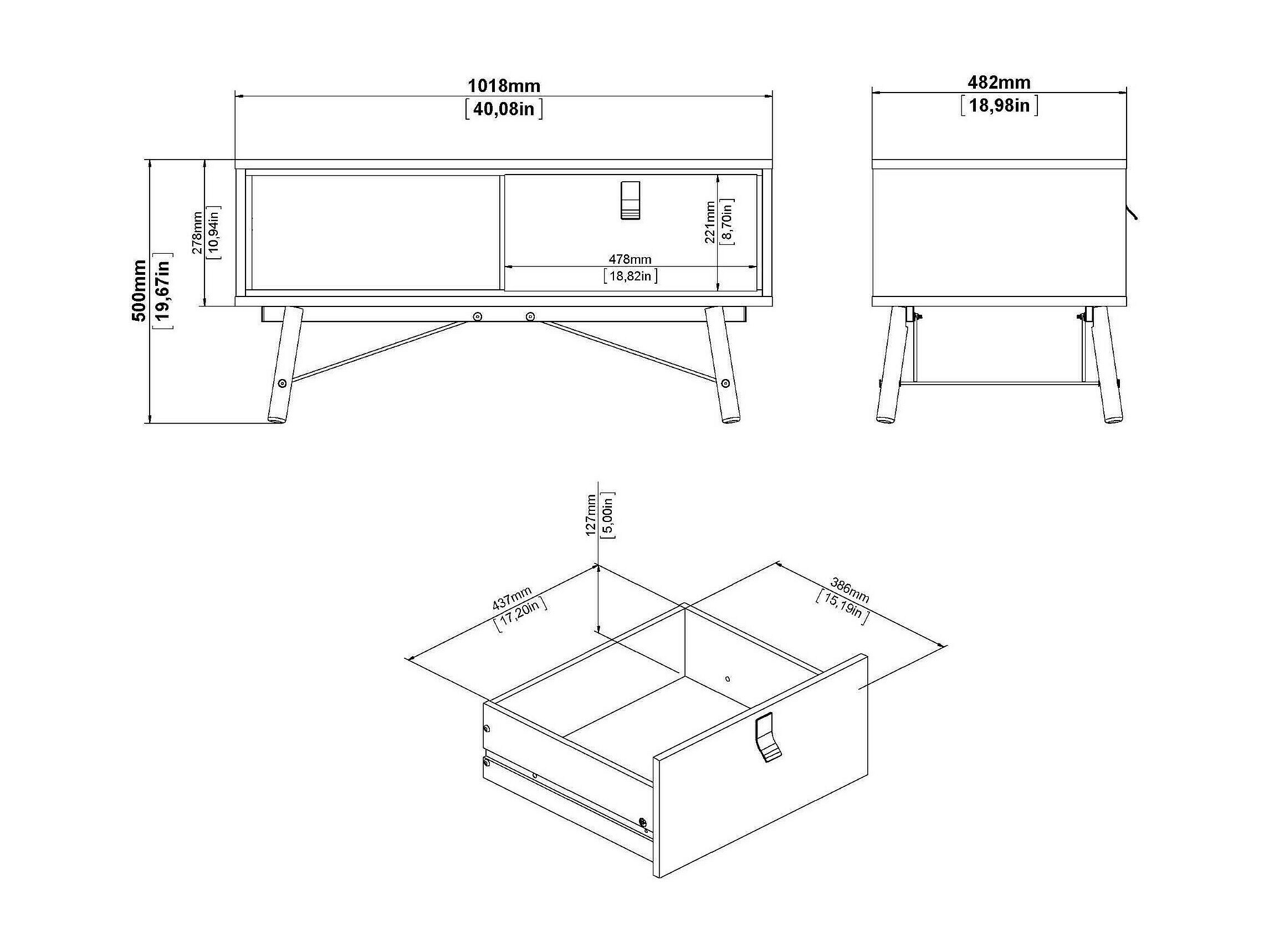 1018mm
[40,08in]

482mm
[18,98in]

500mm
[19,67in]

278mm
[10,94in]

221mm
[8,70in]

478mm
[18,82in]

127mm
[5,00in]

437mm
[17,20in]

386mm
[15,19in]