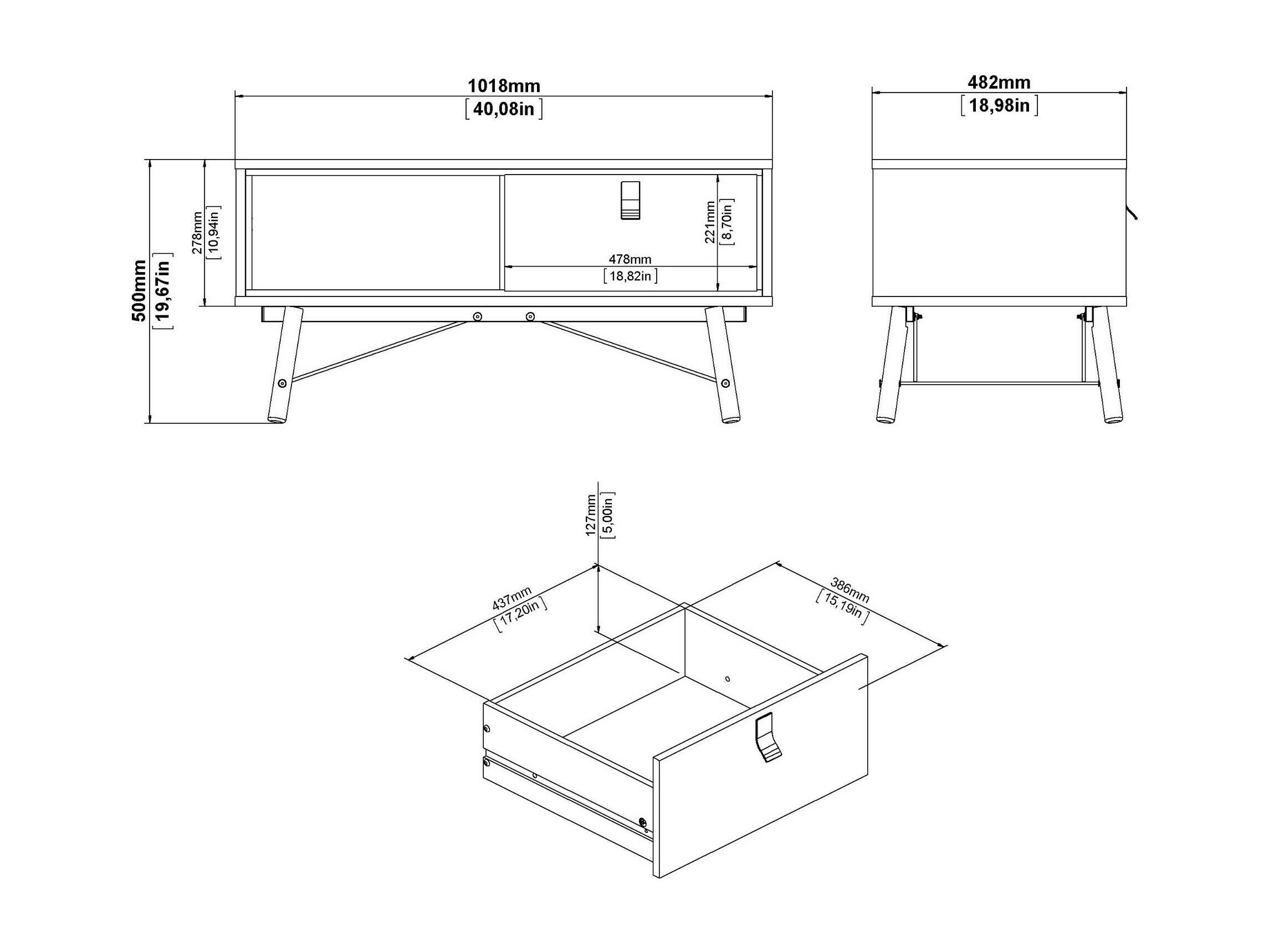 1018mm
[40,08in]

482mm
[18,98in]

500mm
[19,67in]

278mm
[10,94in]

221mm
[8,70in]

478mm
[18,82in]

127mm
[5,00in]

437mm
[17,20in]

386mm
[15,19in]