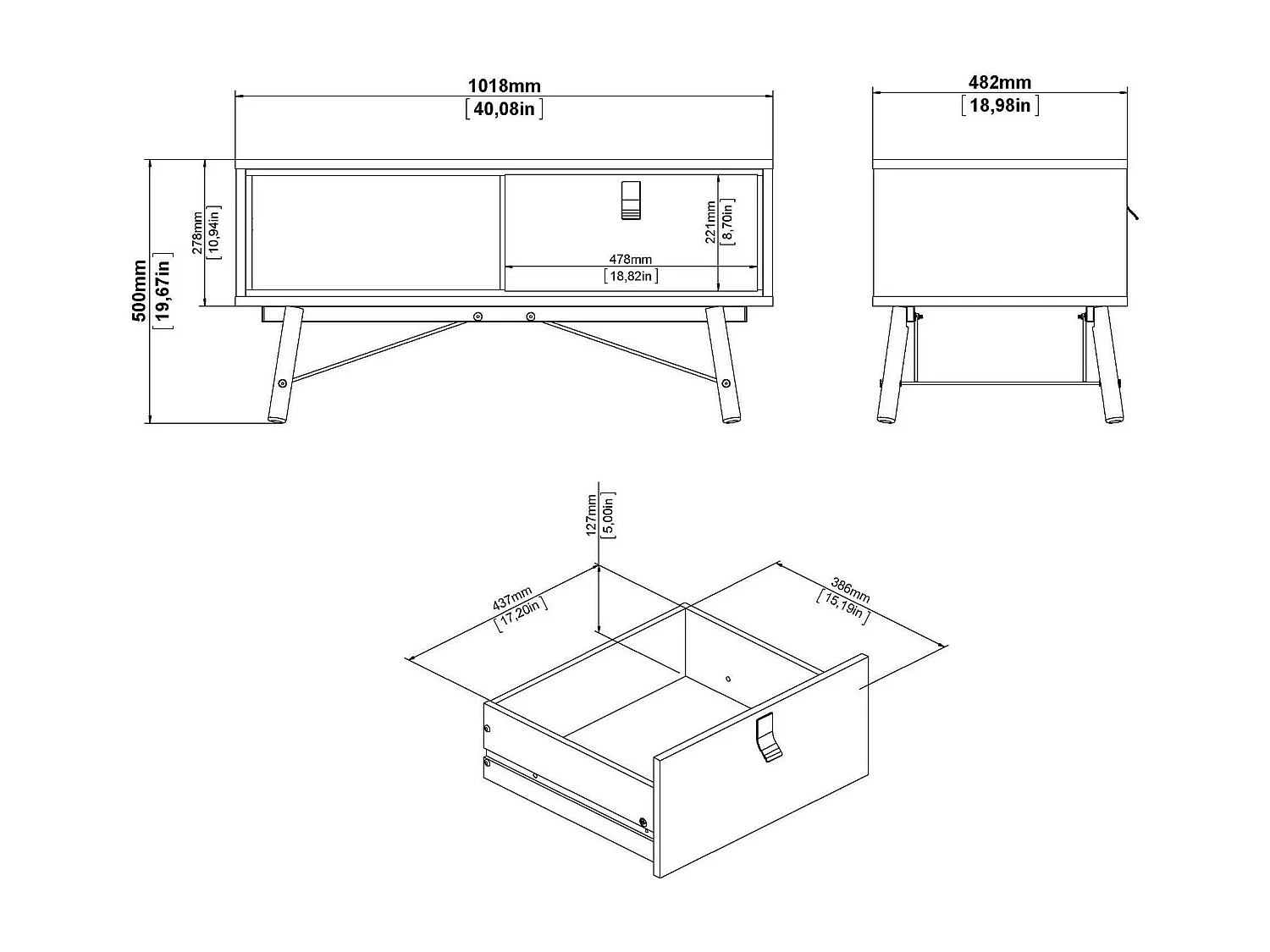 1018mm
[40,08in]

482mm
[18,98in]

500mm
[19,67in]

278mm
[10,94in]

221mm
[8,70in]

478mm
[18,82in]

127mm
[5,00in]

437mm
[17,20in]

386mm
[15,19in]