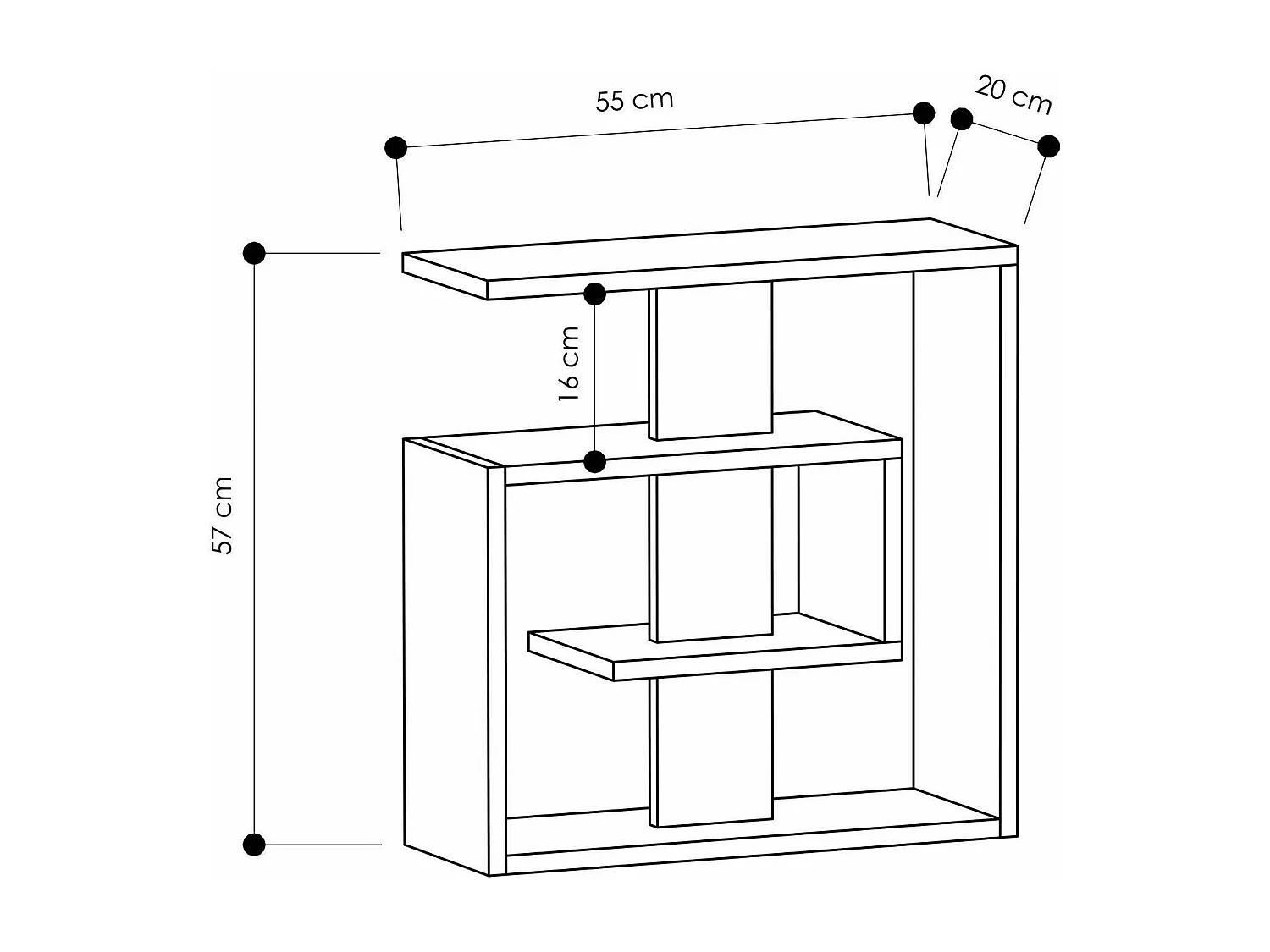 55 cm
20 cm
16 cm
57 cm