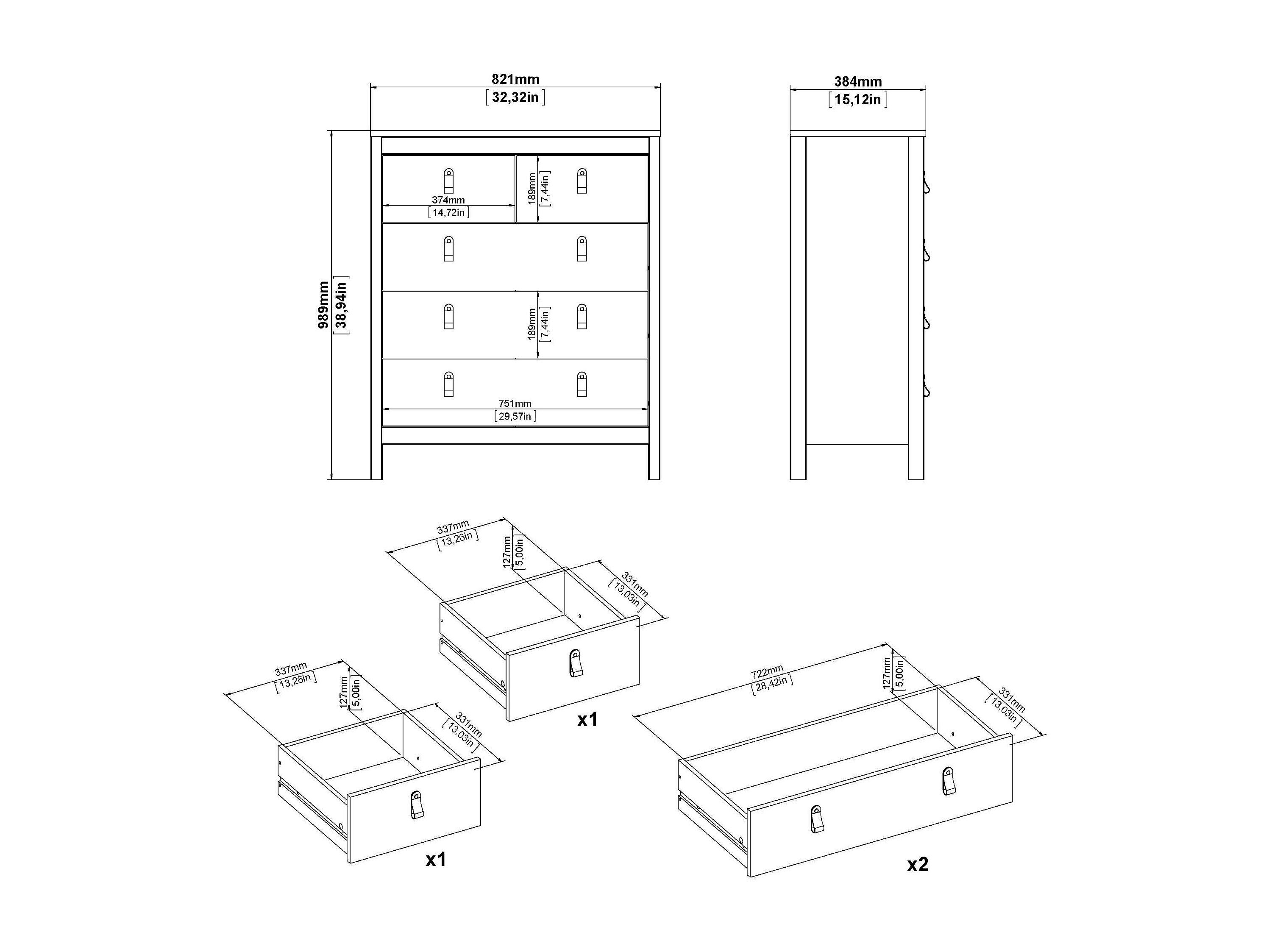 821mm
[32,32in]

384mm
[15,12in]

989mm
[38,94in]

374mm
[14,72in]

189mm
[7,44in]

189mm
[7,44in]

751mm
[29,57in]

337mm
[13,26in]
127mm
[5,00in]
331mm
[13,03in]

x1

337mm
[13,26in]
127mm
[5,00in]
331mm
[13,03in]

x1

722mm
[28,42in]
127mm
[5,00in]
331mm
[13,03in]

x2