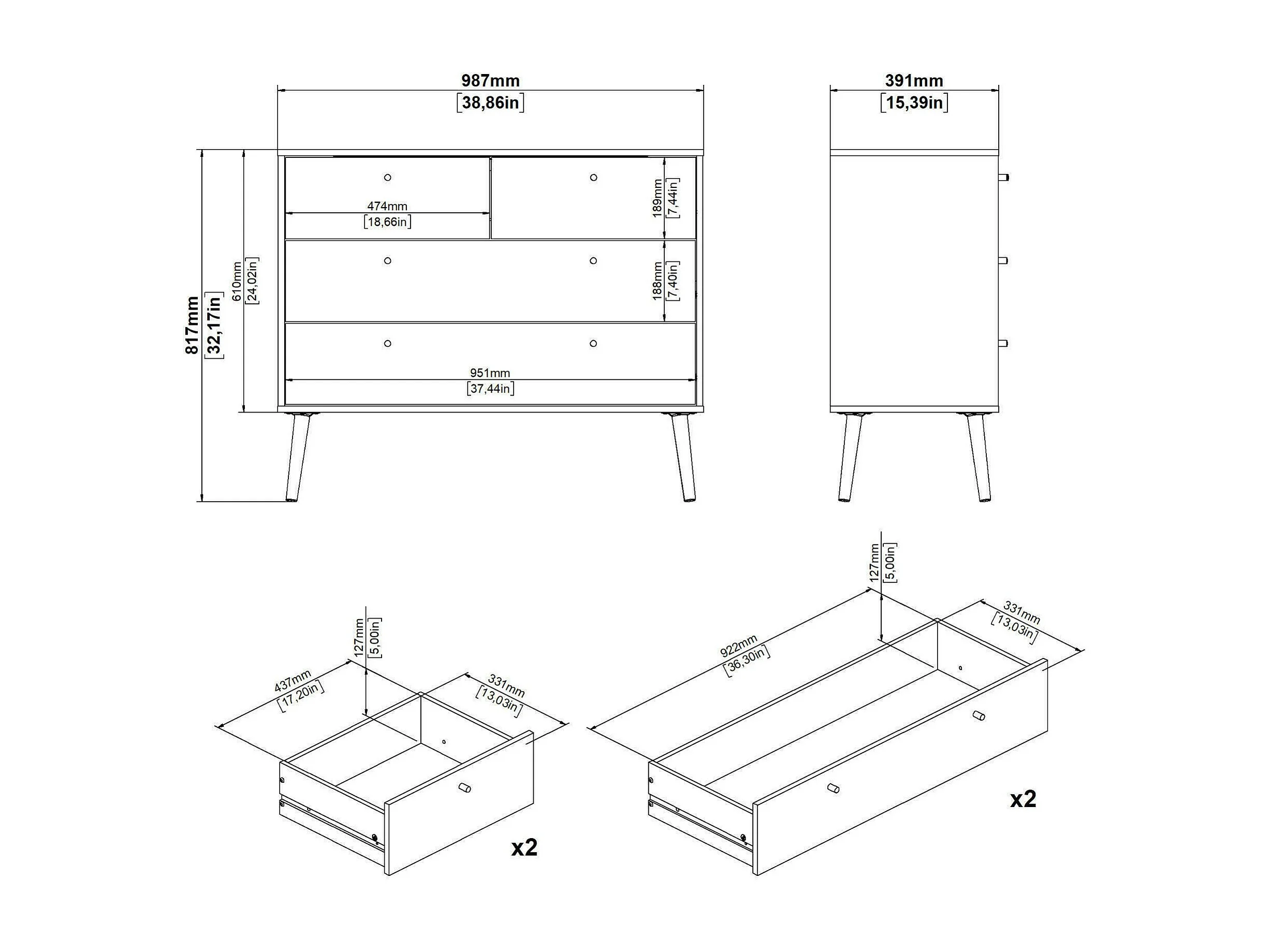 987mm
[38,86in]

391mm
[15,39in]

817mm
[32,17in]

610mm
[24,02in]

474mm
[18,66in]

189mm
[7,44in]

188mm
[7,40in]

951mm
[37,44in]

127mm
[5,00in]

437mm
[17,20in]

331mm
[13,03in]

x2

127mm
[5,00in]

922mm
[36,30in]

331mm
[13,03in]

x2