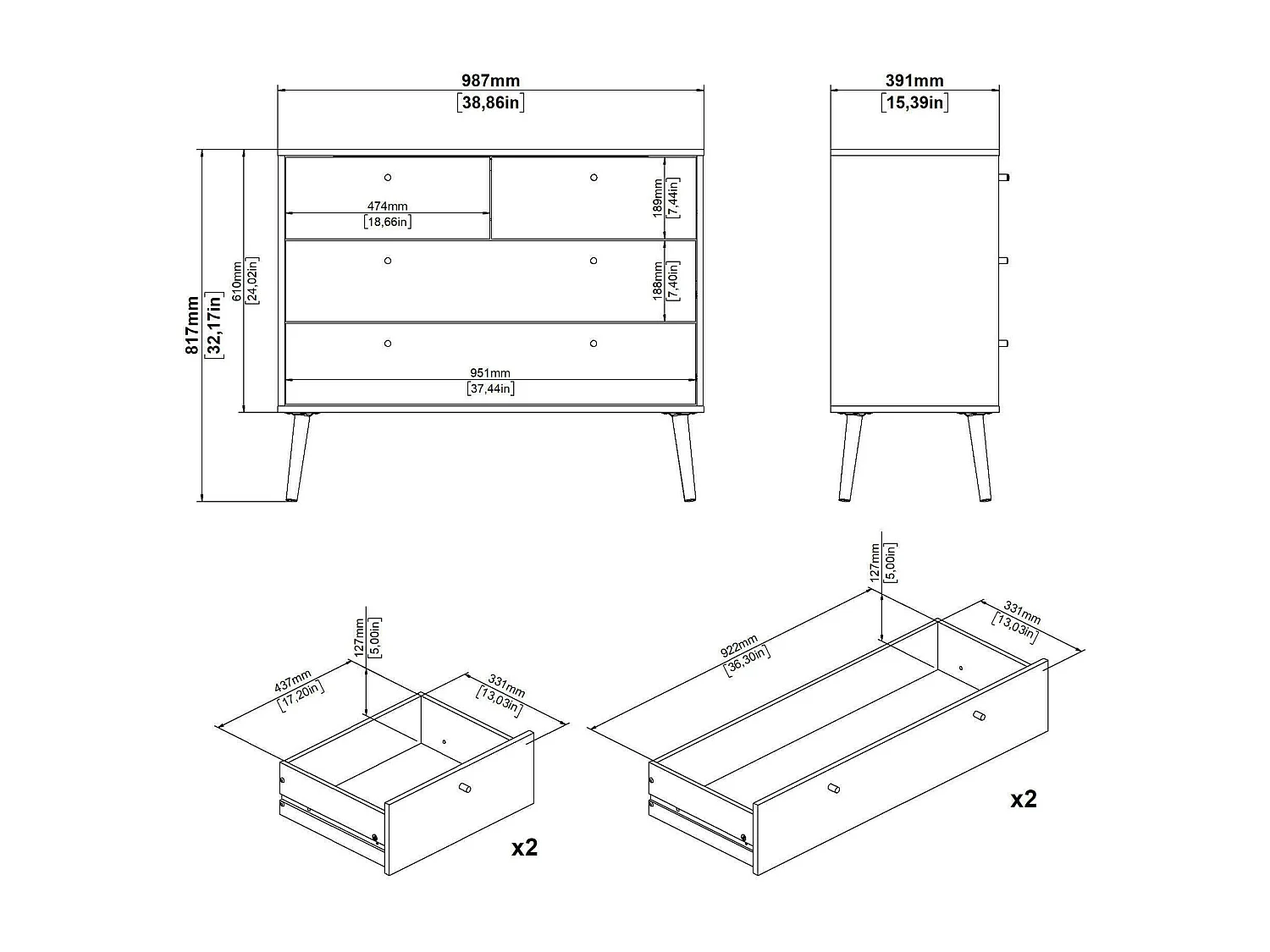 987mm
[38,86in]

391mm
[15,39in]

817mm
[32,17in]

610mm
[24,02in]

474mm
[18,66in]

189mm
[7,44in]

188mm
[7,40in]

951mm
[37,44in]

127mm
[5,00in]

437mm
[17,20in]

331mm
[13,03in]

x2

127mm
[5,00in]

922mm
[36,30in]

331mm
[13,03in]

x2