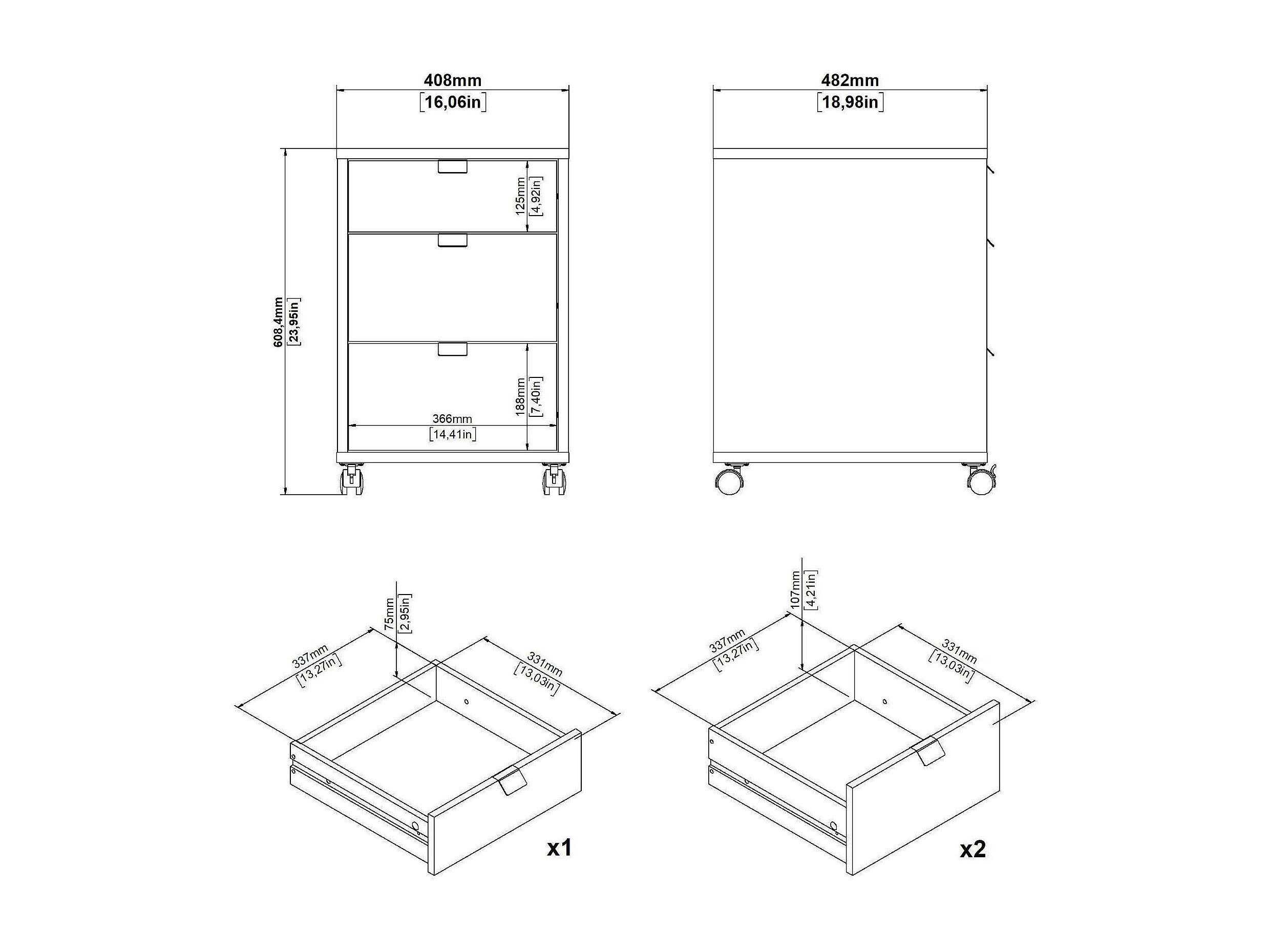 408mm
[16,06in]

482mm
[18,98in]

608,4mm
[23,95in]

125mm
[4,92in]

188mm
[7,40in]

366mm
[14,41in]

75mm
[2,95in]

337mm
[13,27in]

331mm
[13,03in]

x1

107mm
[4,21in]

337mm
[13,27in]

331mm
[13,03in]

x2