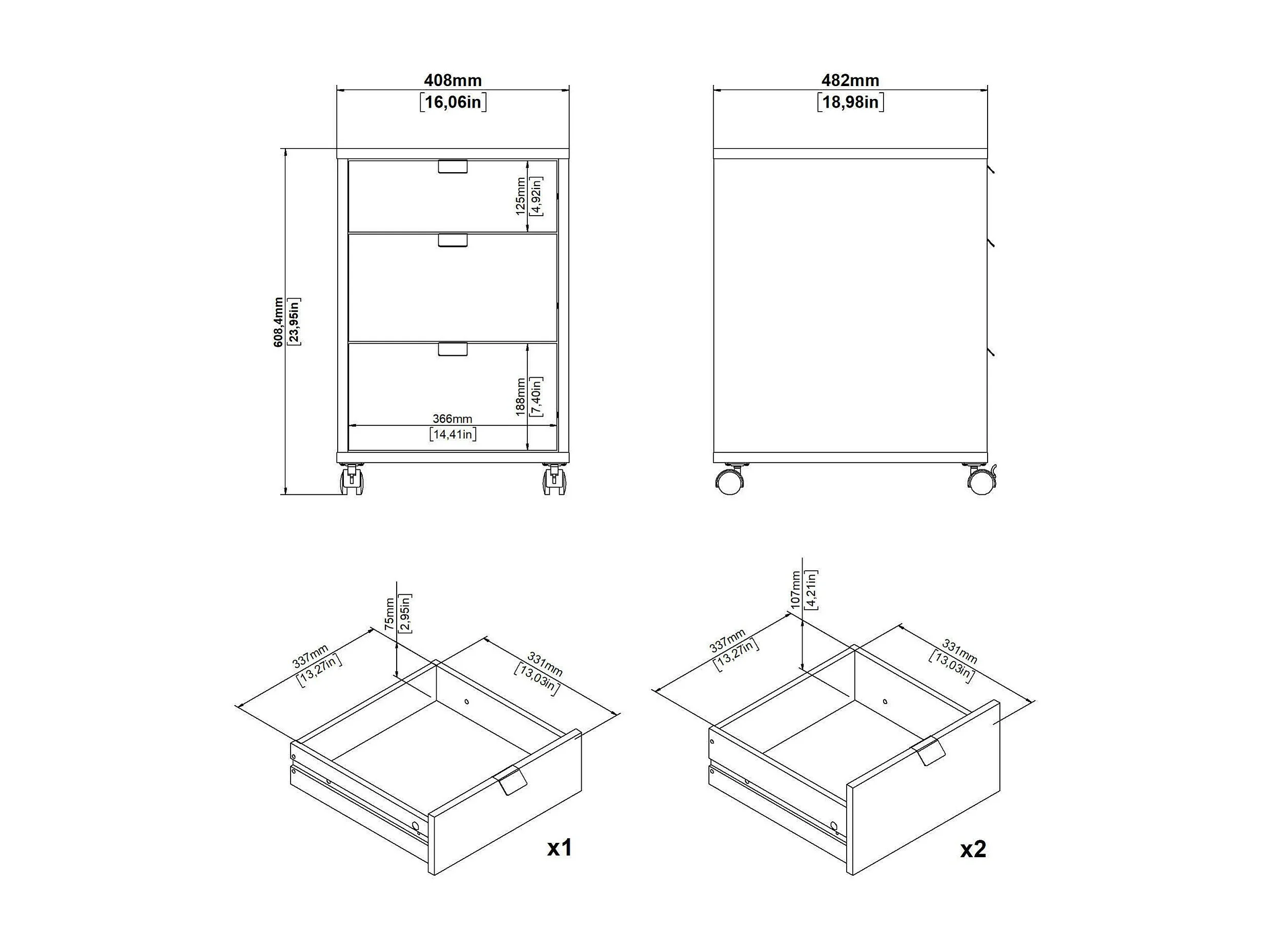 408mm
[16,06in]

482mm
[18,98in]

608,4mm
[23,95in]

125mm
[4,92in]

188mm
[7,40in]

366mm
[14,41in]

75mm
[2,95in]

337mm
[13,27in]

331mm
[13,03in]

x1

107mm
[4,21in]

337mm
[13,27in]

331mm
[13,03in]

x2