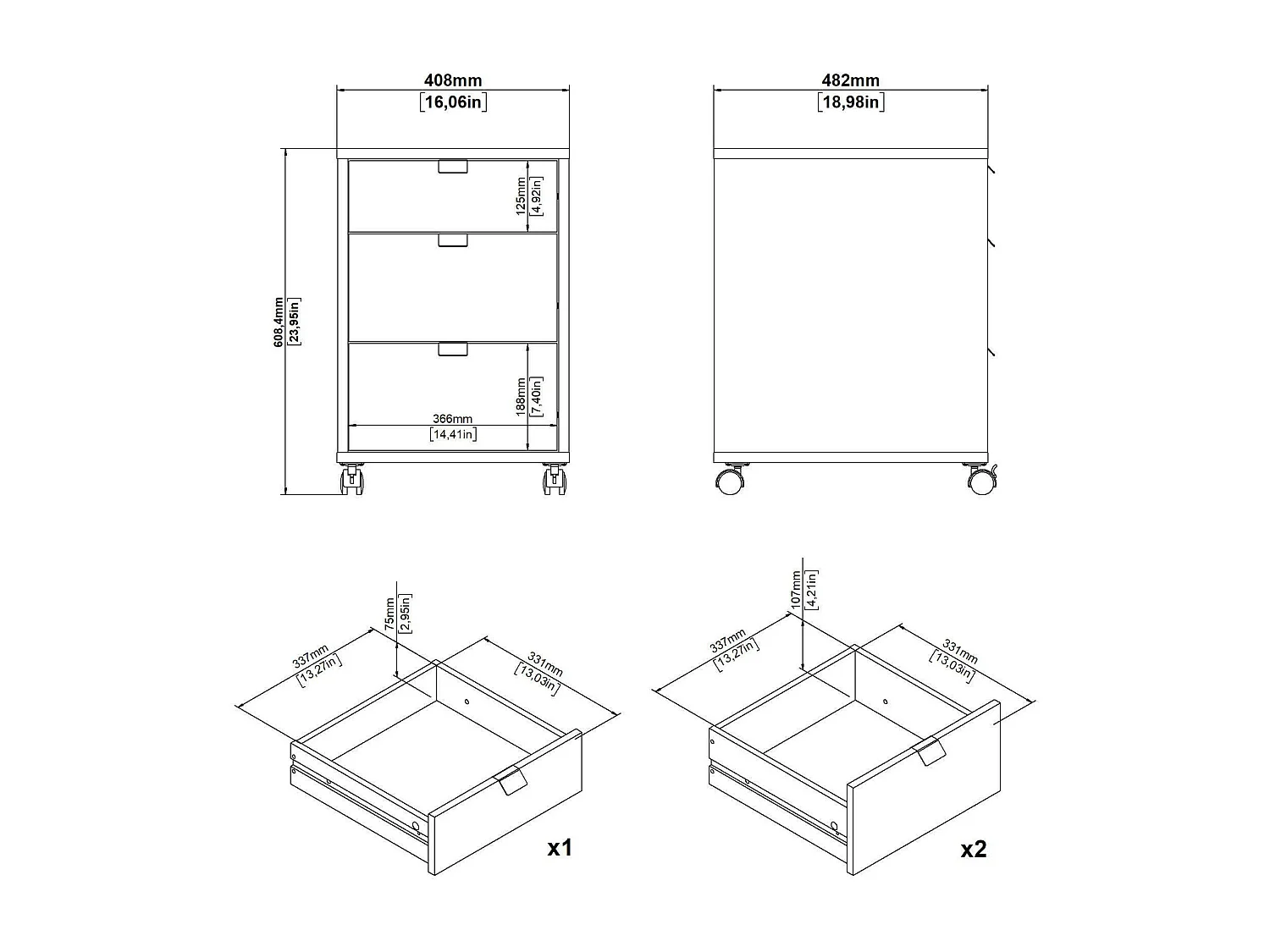 408mm
[16,06in]

482mm
[18,98in]

608,4mm
[23,95in]

125mm
[4,92in]

188mm
[7,40in]

366mm
[14,41in]

337mm
[13,27in]

75mm
[2,95in]

331mm
[13,03in]

x1

337mm
[13,27in]

107mm
[4,21in]

331mm
[13,03in]

x2