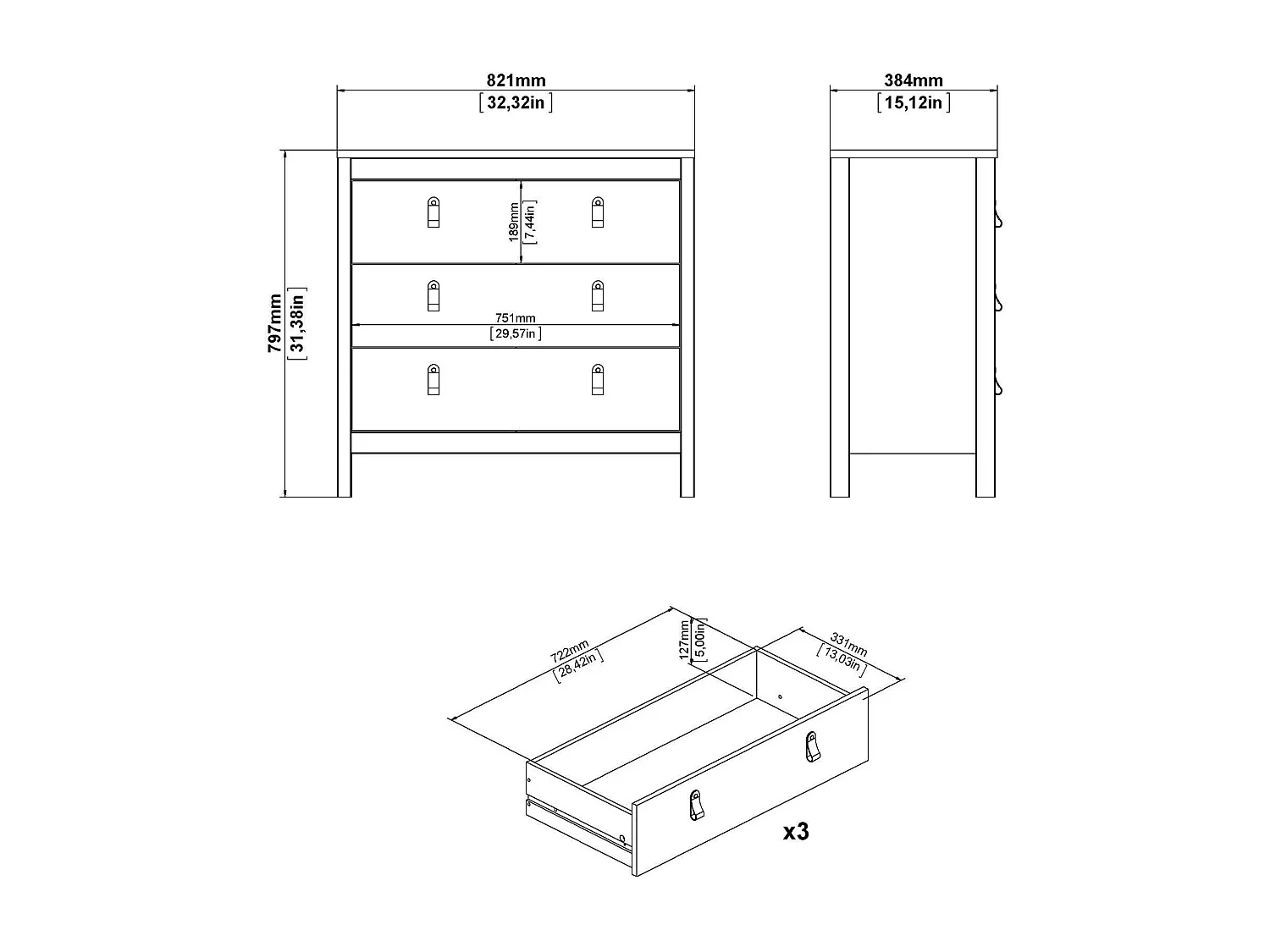 821mm
[32,32in]

384mm
[15,12in]

797mm
[31,38in]

189mm
[7,44in]

751mm
[29,57in]

722mm
[28,42in]

127mm
[5,00in]

331mm
[13,03in]

x3