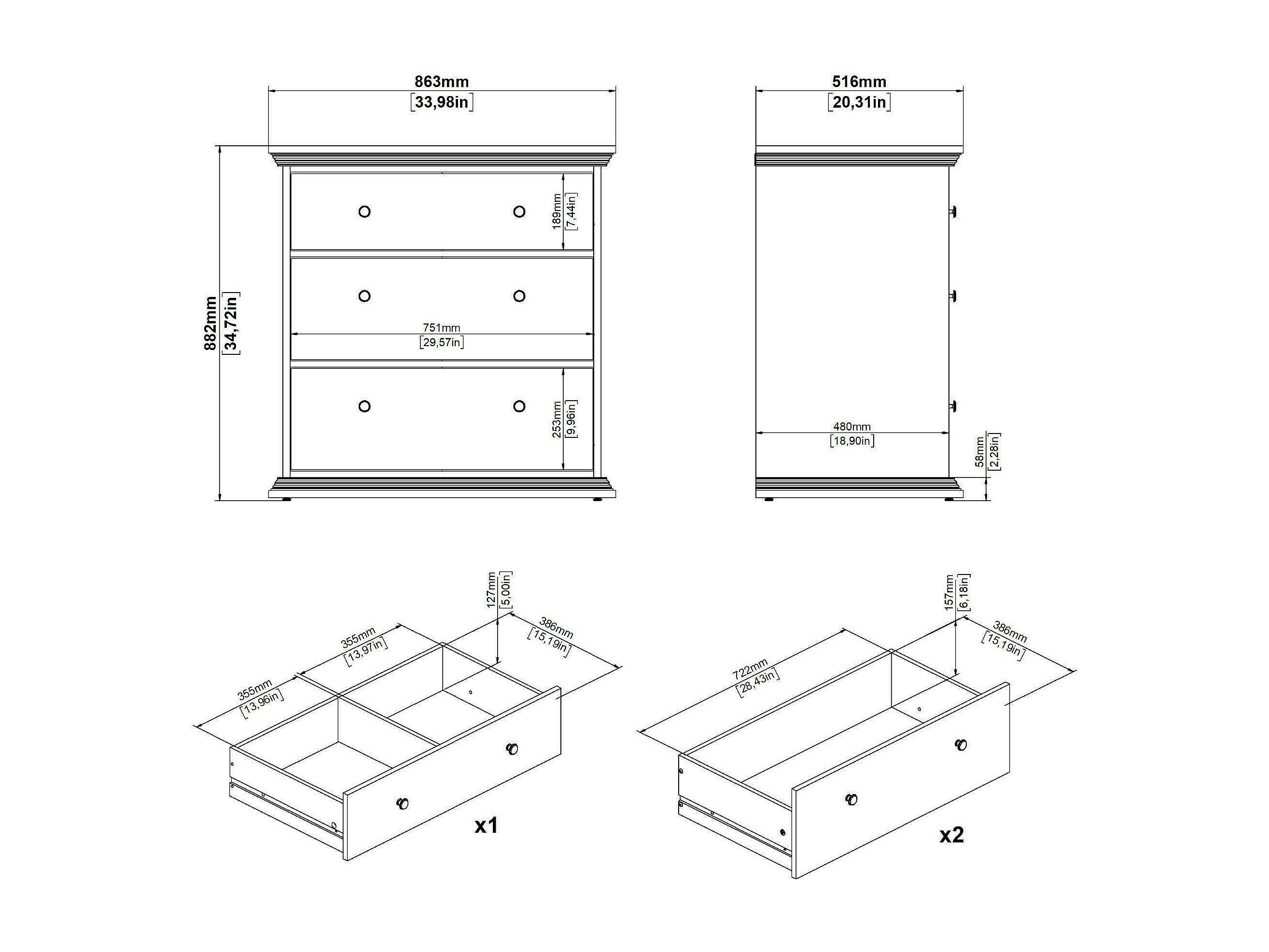 863mm
[33,98in]

516mm
[20,31in]

882mm
[34,72in]

189mm
[7,44in]

751mm
[29,57in]

253mm
[9,96in]

480mm
[18,90in]

58mm
[2,28in]

127mm
[5,00in]

386mm
[15,19in]

355mm
[13,97in]

355mm
[13,96in]

x1

157mm
[6,18in]

386mm
[15,19in]

722mm
[28,43in]

x2