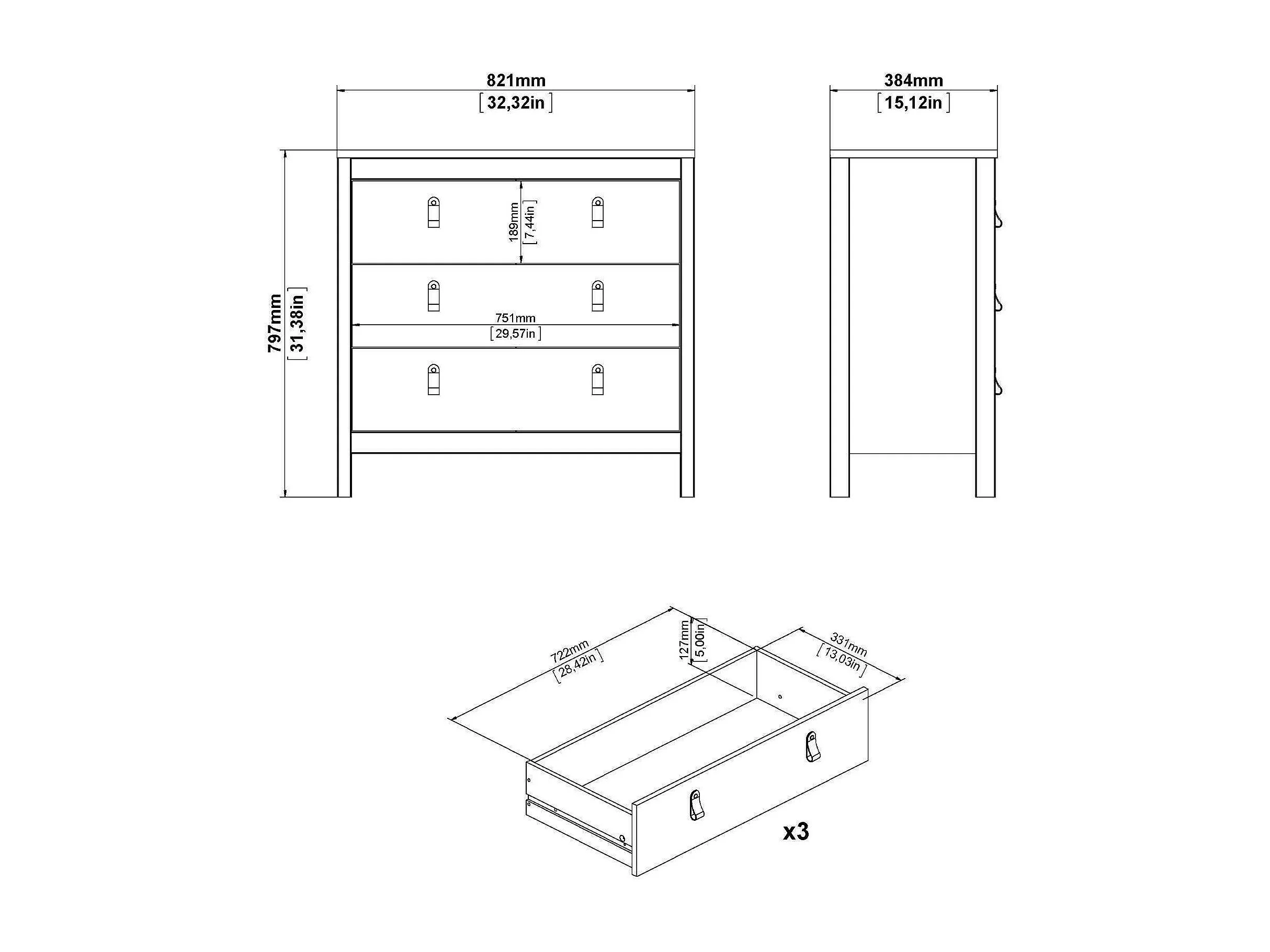 821mm
[32,32in]

384mm
[15,12in]

797mm
[31,38in]

189mm
[7,44in]

751mm
[29,57in]

722mm
[28,42in]

127mm
[5,00in]

331mm
[13,03in]

x3