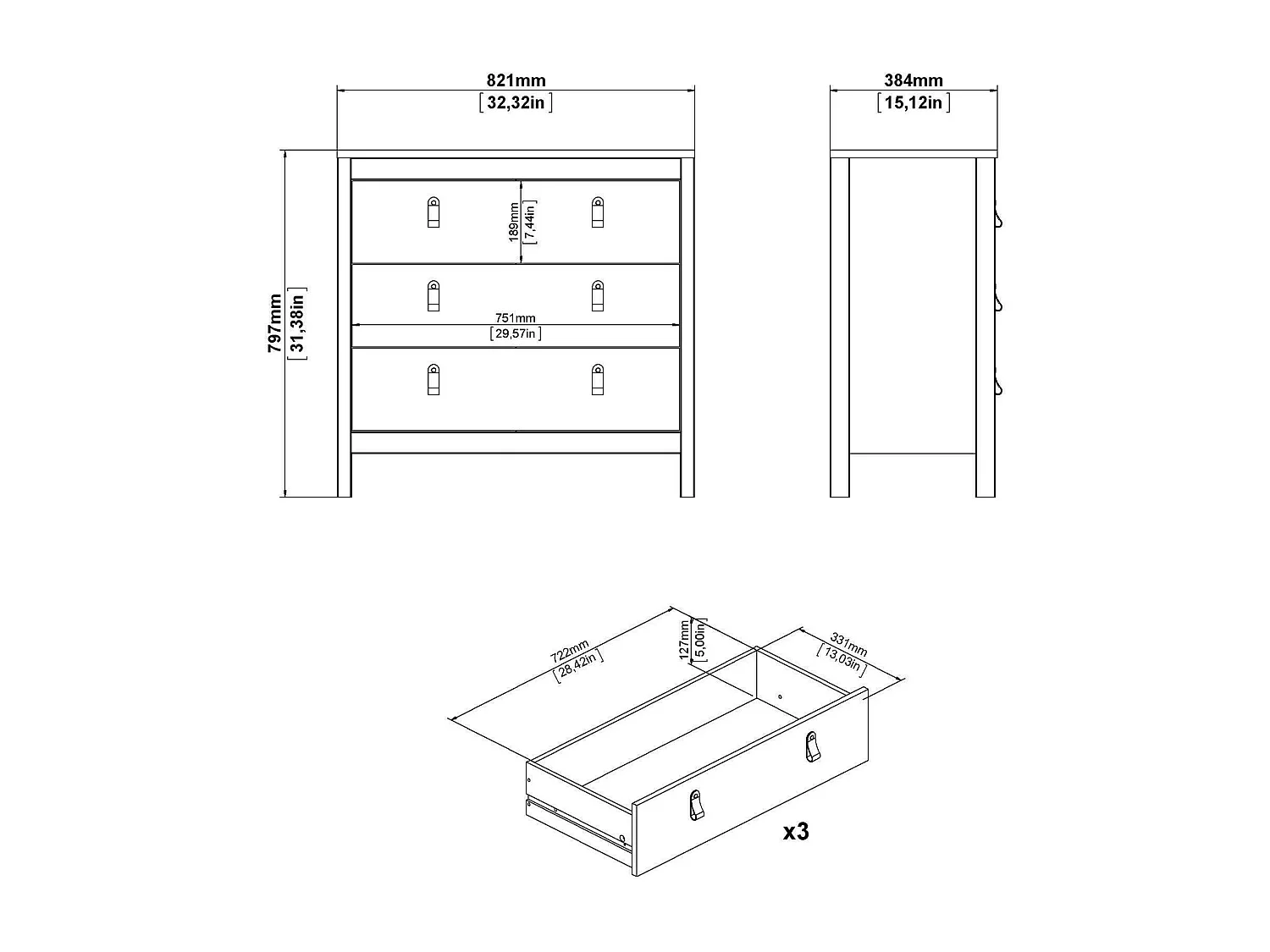 821mm
[32,32in]

384mm
[15,12in]

797mm
[31,38in]

189mm
[7,44in]

751mm
[29,57in]

722mm
[28,42in]

127mm
[5,00in]

331mm
[13,03in]

x3