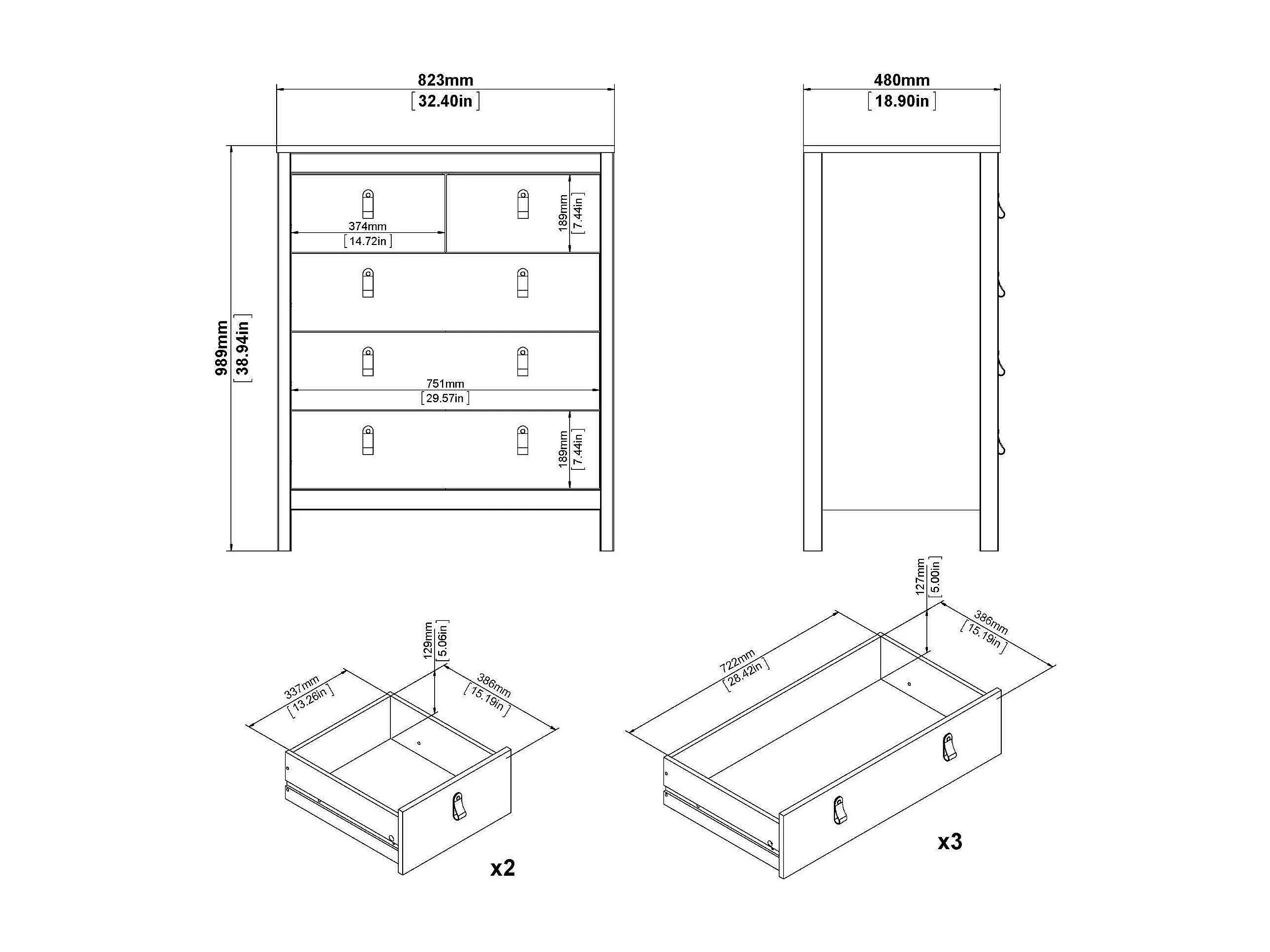 823mm
[32.40in]

480mm
[18.90in]

989mm
[38.94in]

374mm
[14.72in]

189mm
[7.44in]

751mm
[29.57in]

189mm
[7.44in]

337mm
[13.26in]

129mm
[5.06in]

386mm
[15.19in]

x2

722mm
[28.42in]

127mm
[5.00in]

386mm
[15.19in]

x3