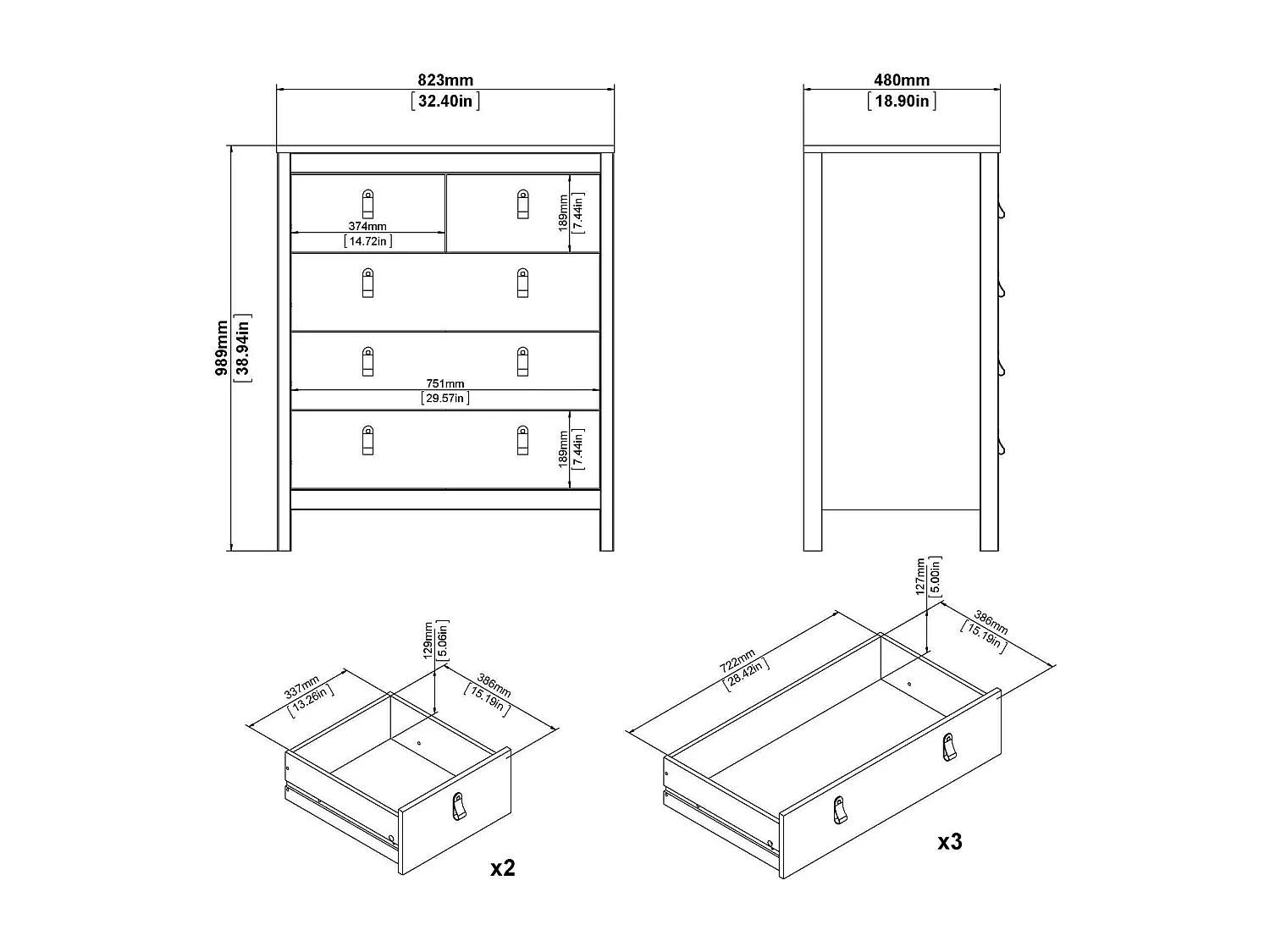 823mm
[32.40in]

480mm
[18.90in]

989mm
[38.94in]

374mm
[14.72in]

189mm
[7.44in]

751mm
[29.57in]

189mm
[7.44in]

337mm
[13.26in]

129mm
[5.06in]

386mm
[15.19in]

x2

722mm
[28.42in]

127mm
[5.00in]

386mm
[15.19in]

x3