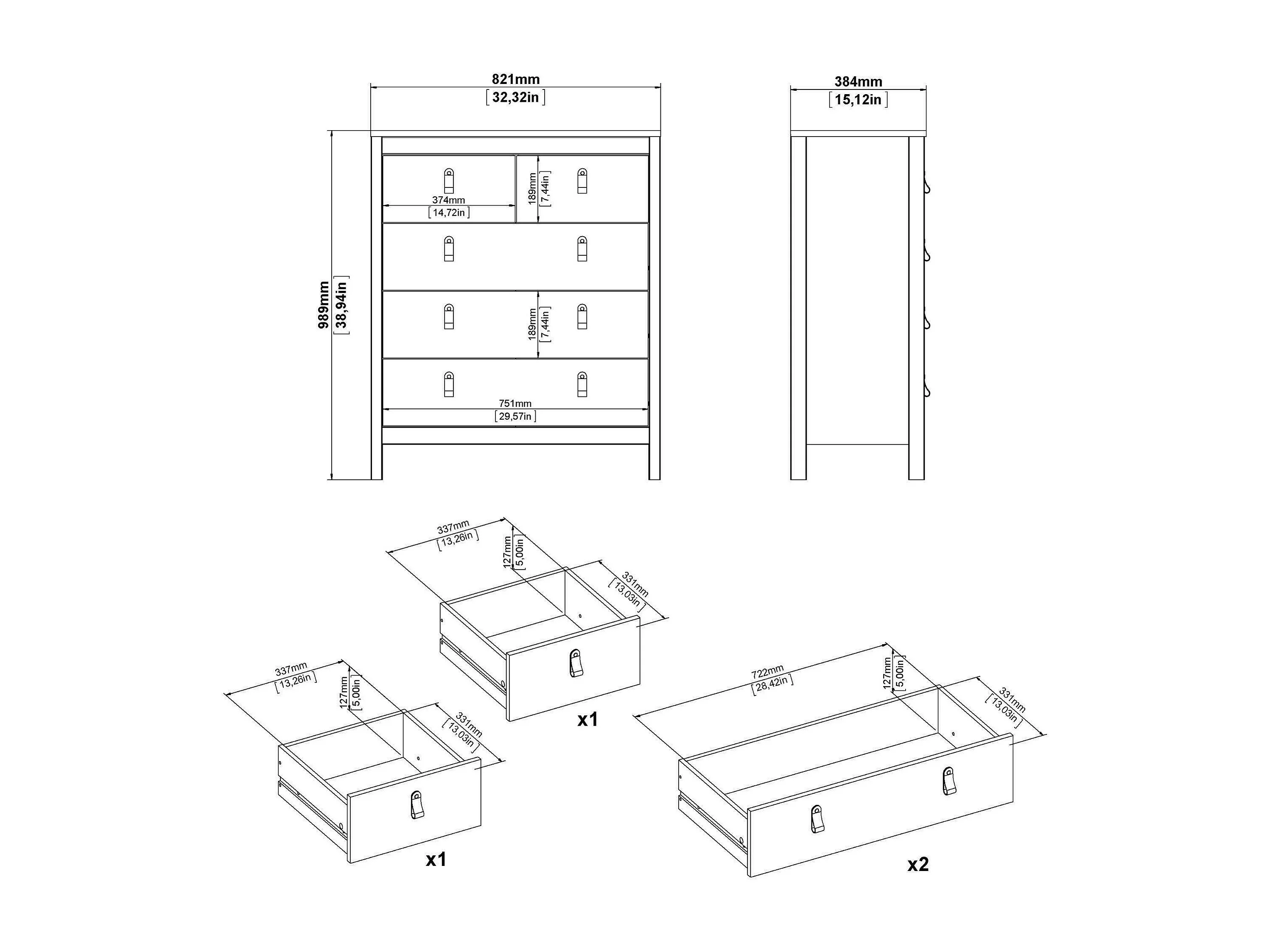 821mm
[32,32in]

384mm
[15,12in]

989mm
[38,94in]

374mm
[14,72in]

189mm
[7,44in]

189mm
[7,44in]

751mm
[29,57in]

337mm
[13,26in]
127mm
[5,00in]
331mm
[13,03in]
x1

337mm
[13,26in]
127mm
[5,00in]
331mm
[13,03in]
x1

722mm
[28,42in]
127mm
[5,00in]
331mm
[13,03in]
x2