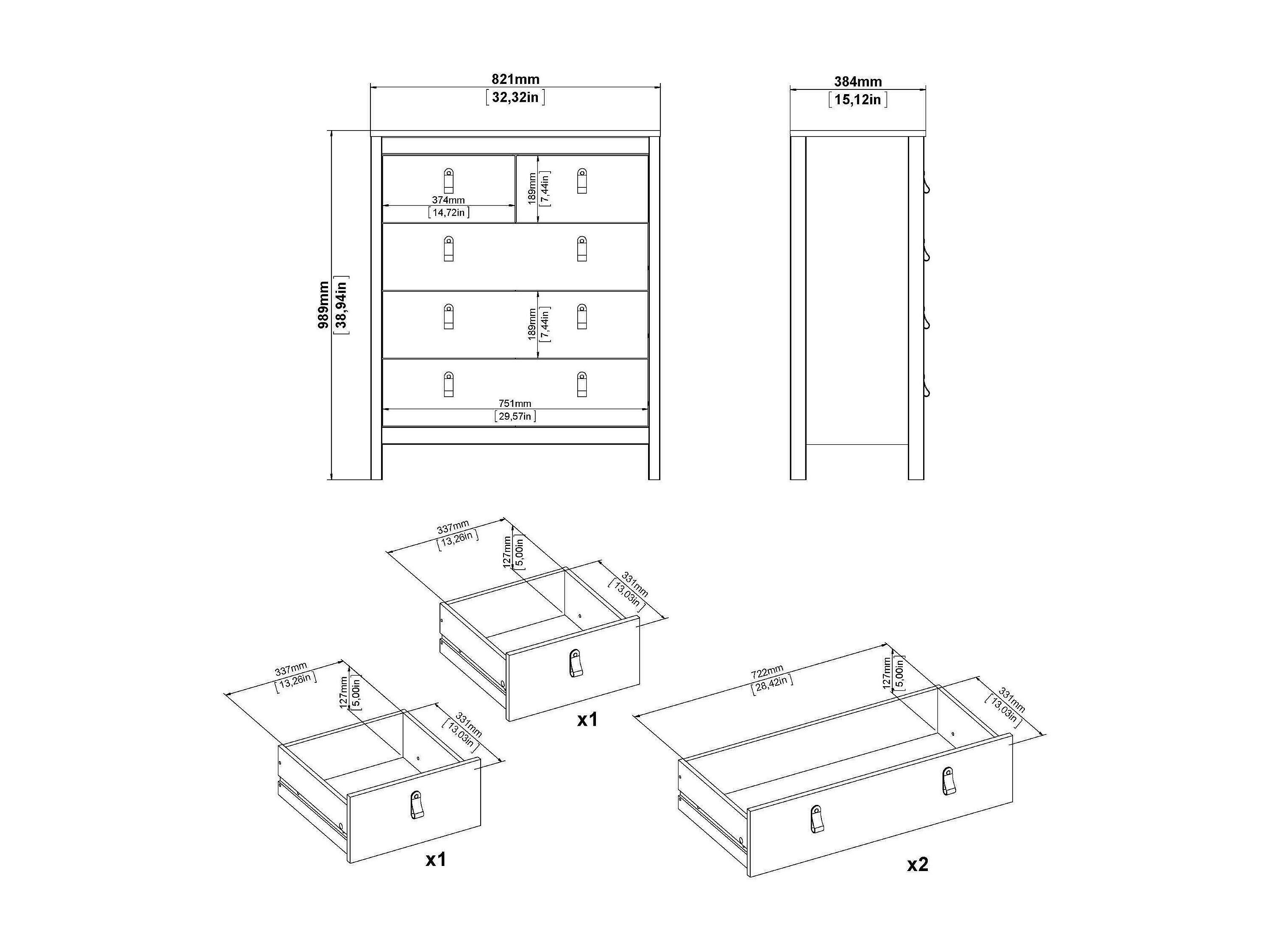 821mm
[32,32in]

384mm
[15,12in]

989mm
[38,94in]

374mm
[14,72in]

189mm
[7,44in]

189mm
[7,44in]

751mm
[29,57in]

337mm
[13,26in]
127mm
[5,00in]
331mm
[13,03in]
x1

337mm
[13,26in]
127mm
[5,00in]
331mm
[13,03in]
x1

722mm
[28,42in]
127mm
[5,00in]
331mm
[13,03in]
x2