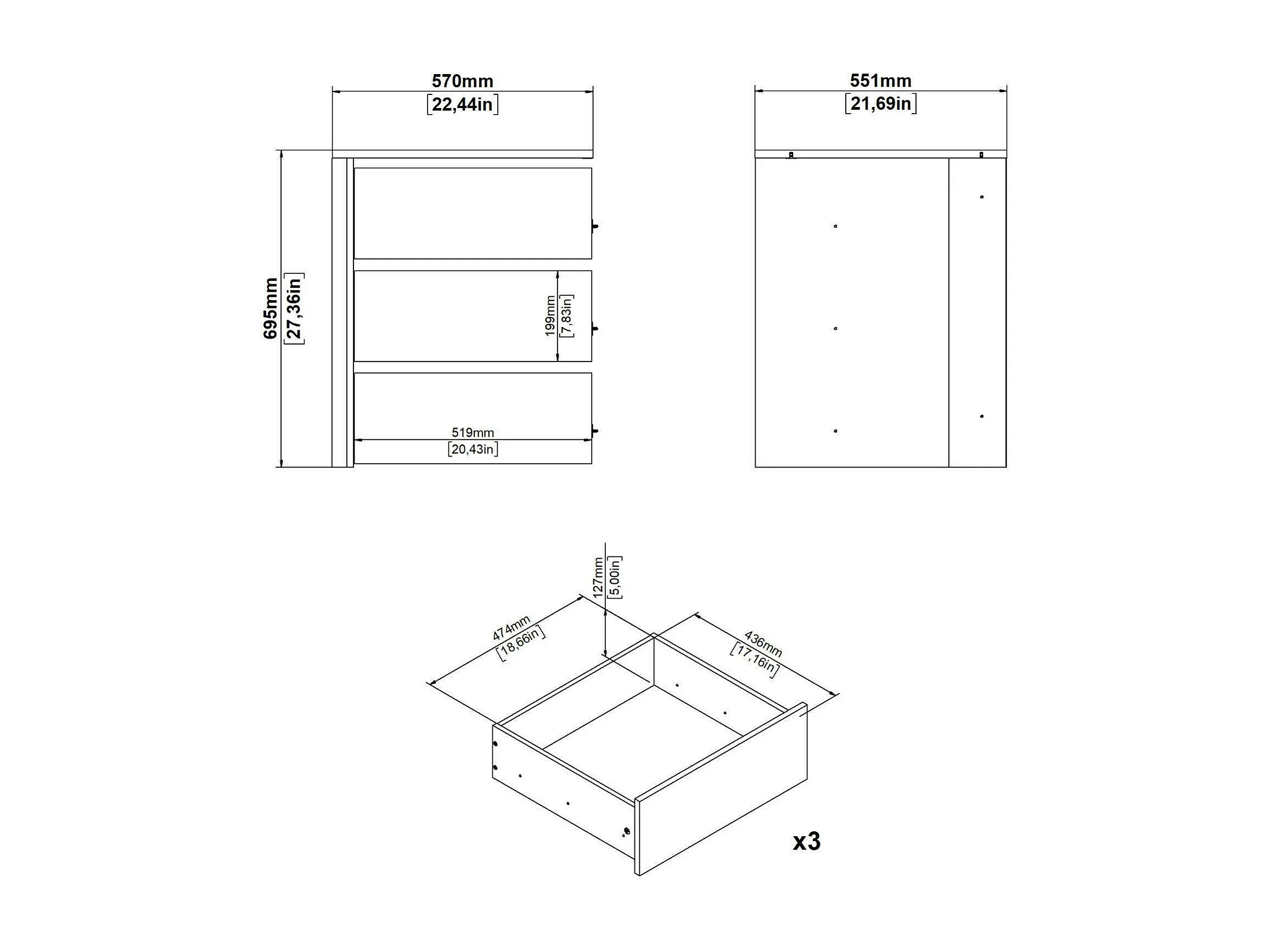 570mm
[22,44in]

551mm
[21,69in]

695mm
[27,36in]

199mm
[7,83in]

519mm
[20,43in]

127mm
[5,00in]

474mm
[18,66in]

436mm
[17,16in]

x3