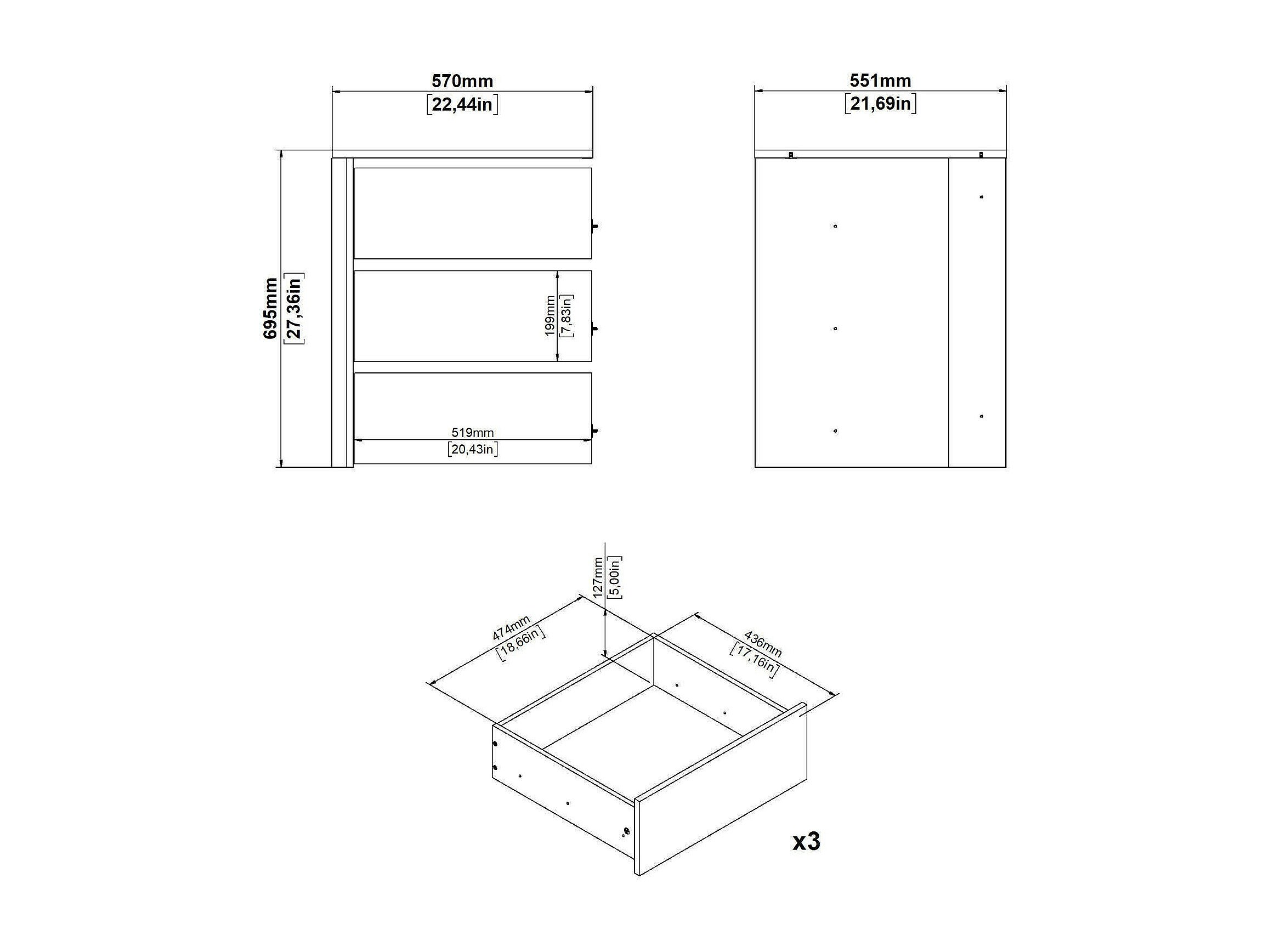 570mm
[22,44in]

551mm
[21,69in]

695mm
[27,36in]

199mm
[7,83in]

519mm
[20,43in]

127mm
[5,00in]

474mm
[18,66in]

436mm
[17,16in]

x3