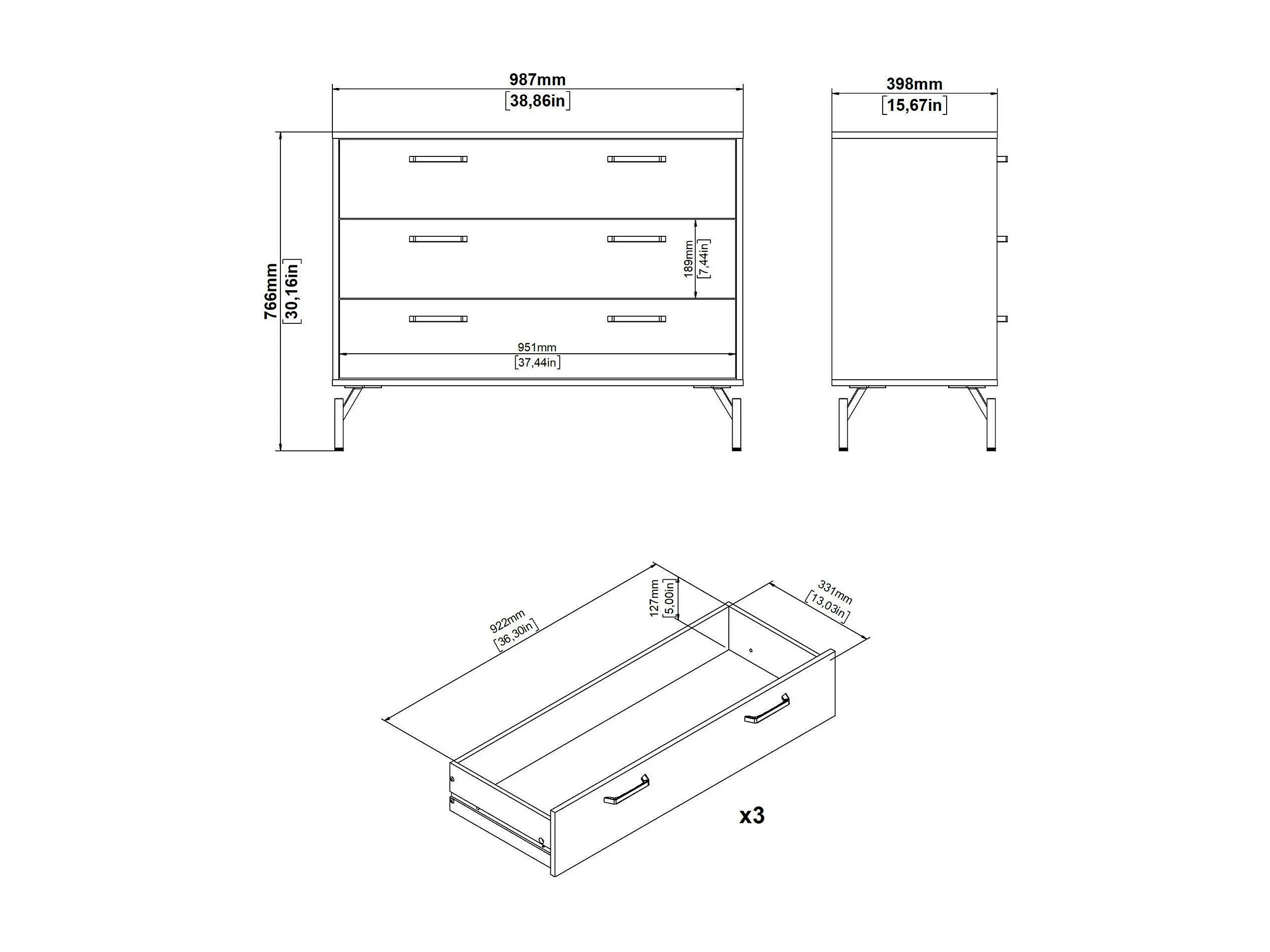 987mm
[38,86in]

398mm
[15,67in]

766mm
[30,16in]

189mm
[7,44in]

951mm
[37,44in]

922mm
[36,30in]

127mm
[5,00in]

331mm
[13,03in]

x3