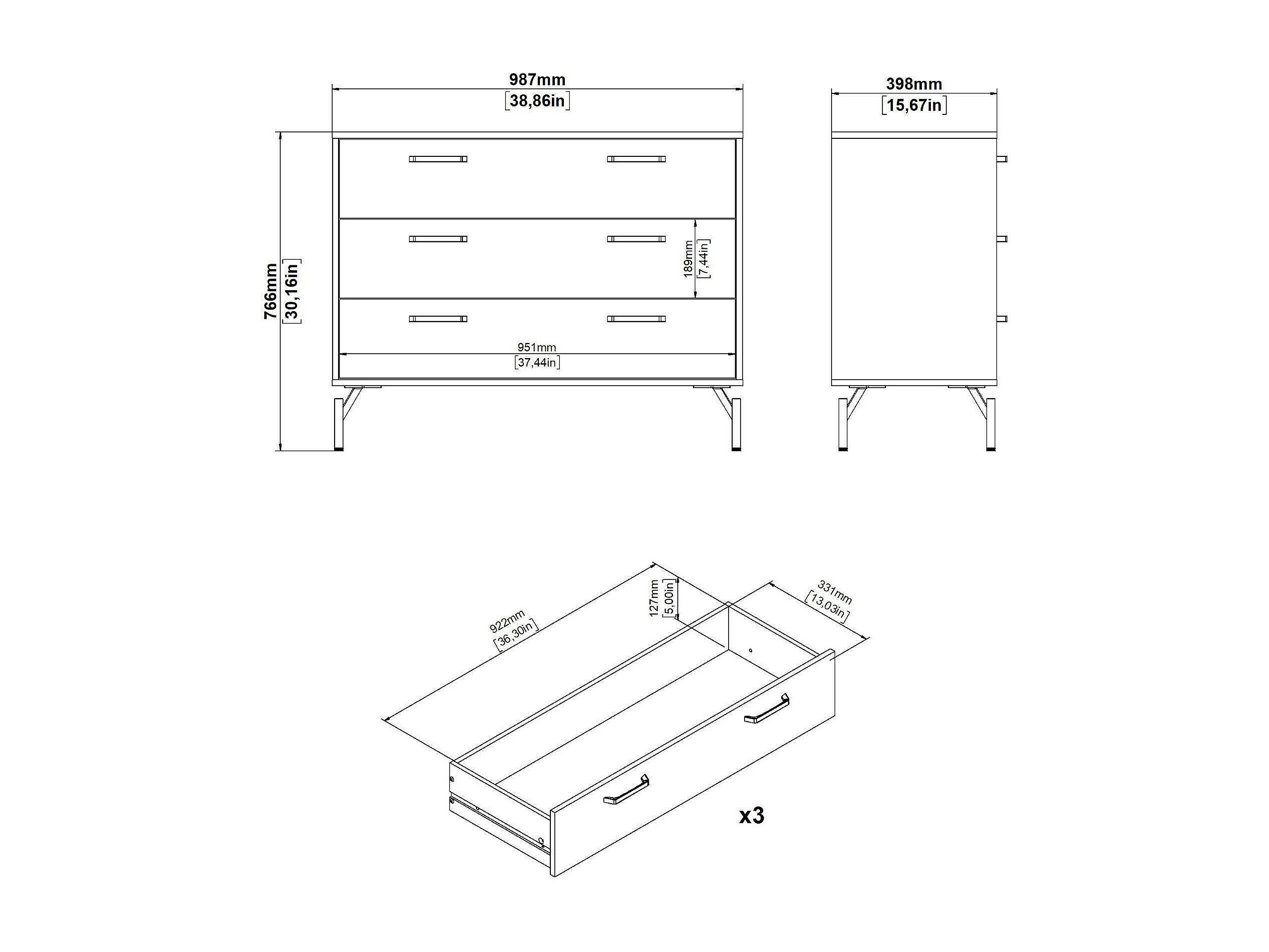 987mm
[38,86in]

398mm
[15,67in]

766mm
[30,16in]

189mm
[7,44in]

951mm
[37,44in]

922mm
[36,30in]

127mm
[5,00in]

331mm
[13,03in]

x3