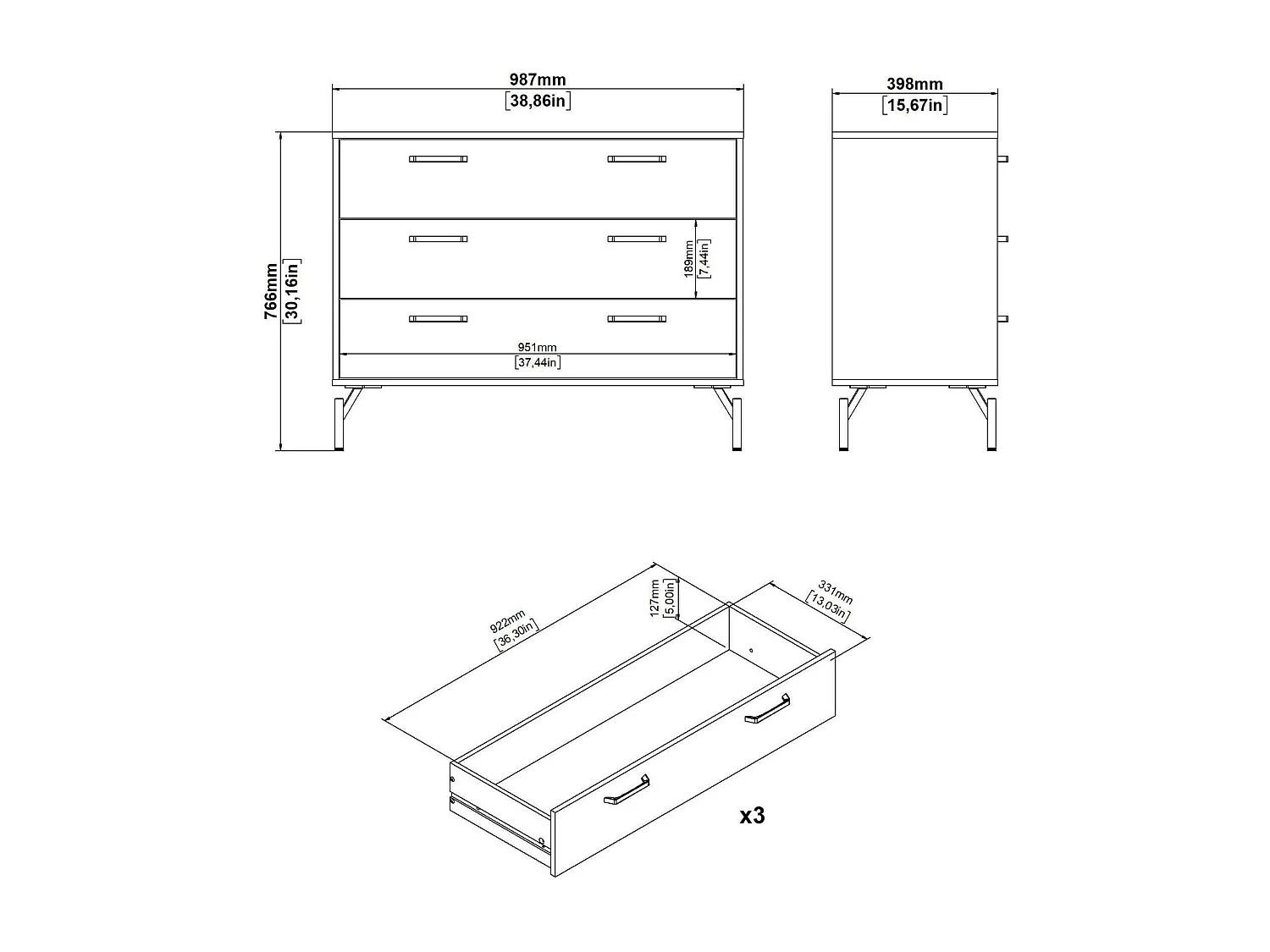 987mm
[38,86in]

398mm
[15,67in]

766mm
[30,16in]

189mm
[7,44in]

951mm
[37,44in]

922mm
[36,30in]

127mm
[5,00in]

331mm
[13,03in]

x3