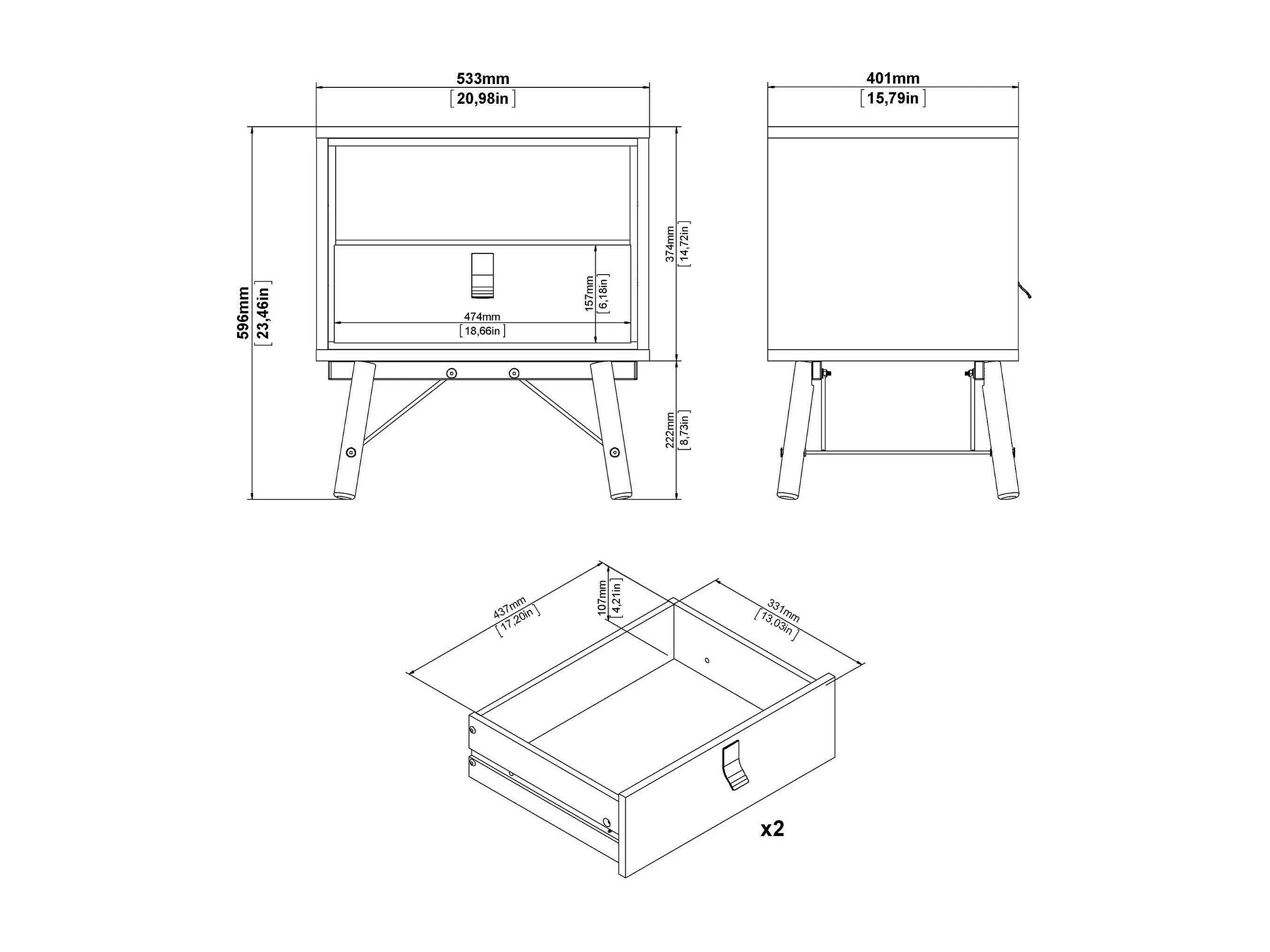 533mm
[20,98in]

401mm
[15,79in]

596mm
[23,46in]

374mm
[14,72in]

157mm
[6,18in]

474mm
[18,66in]

222mm
[8,73in]

437mm
[17,20in]

107mm
[4,21in]

331mm
[13,03in]

x2