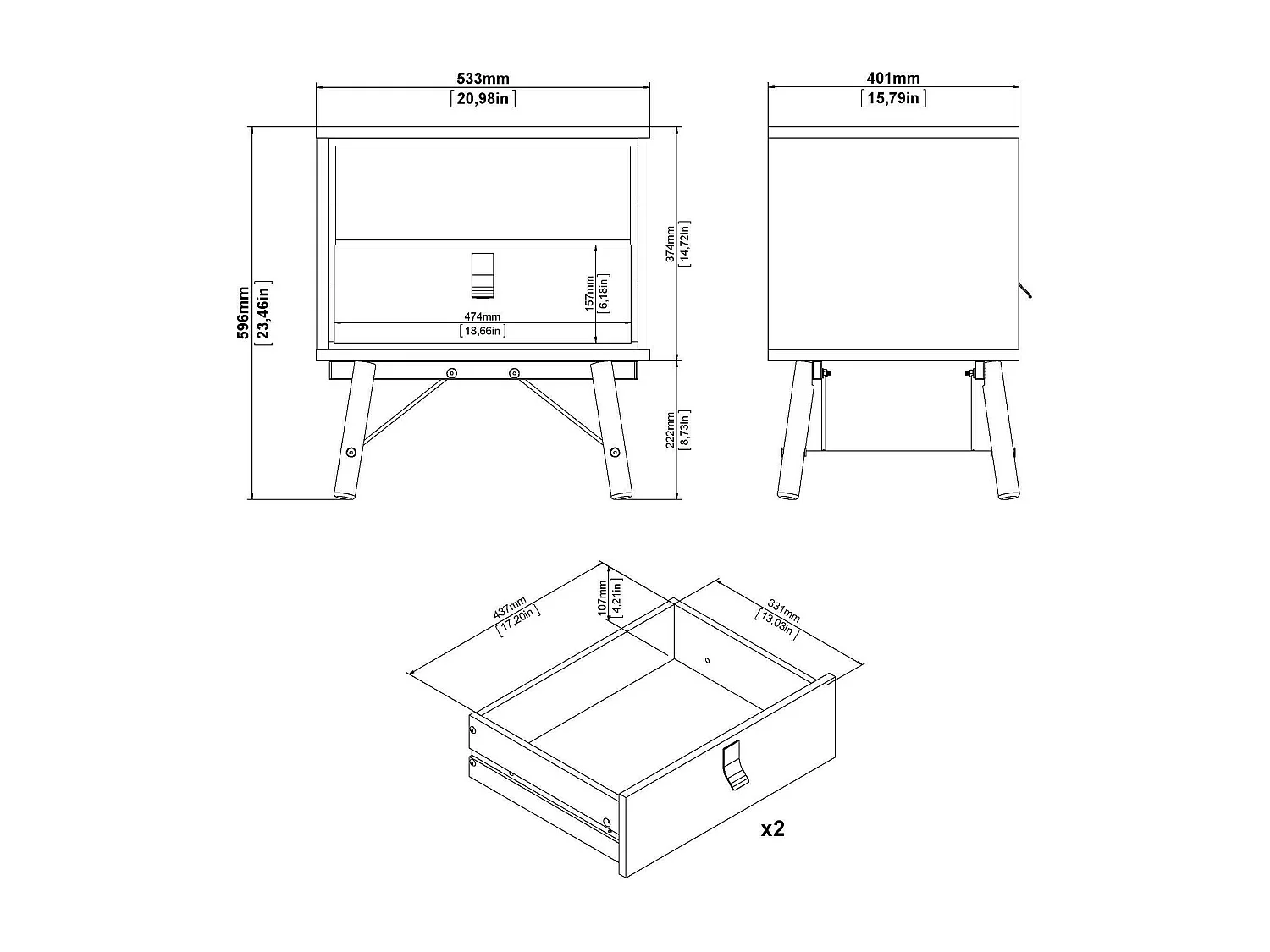 533mm
[20,98in]

401mm
[15,79in]

596mm
[23,46in]

374mm
[14,72in]

157mm
[6,18in]

474mm
[18,66in]

222mm
[8,73in]

437mm
[17,20in]

107mm
[4,21in]

331mm
[13,03in]

x2