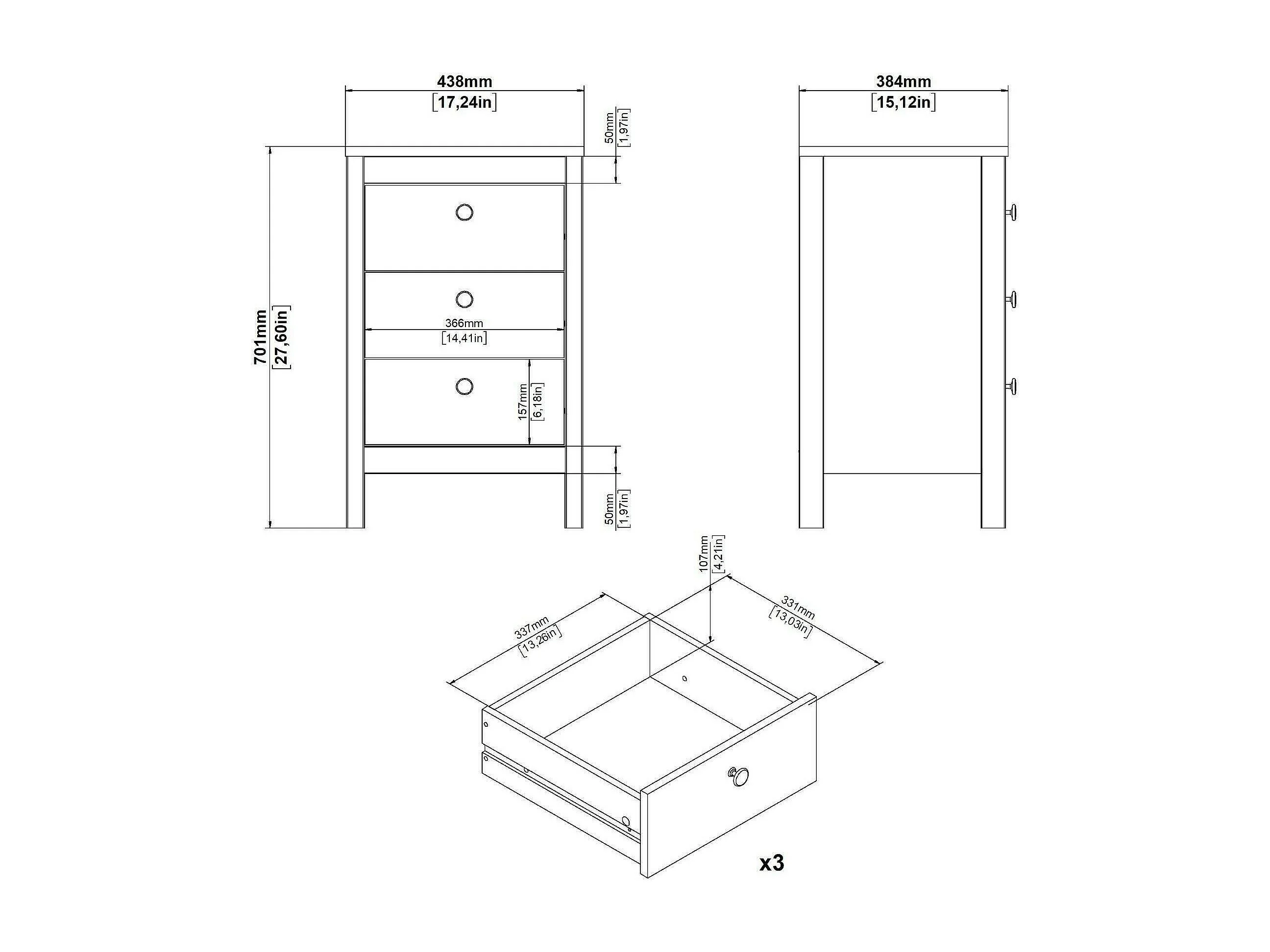 438mm
[17,24in]

384mm
[15,12in]

50mm
[1,97in]

701mm
[27,60in]

366mm
[14,41in]

157mm
[6,18in]

50mm
[1,97in]

107mm
[4,21in]

337mm
[13,26in]

331mm
[13,03in]

x3