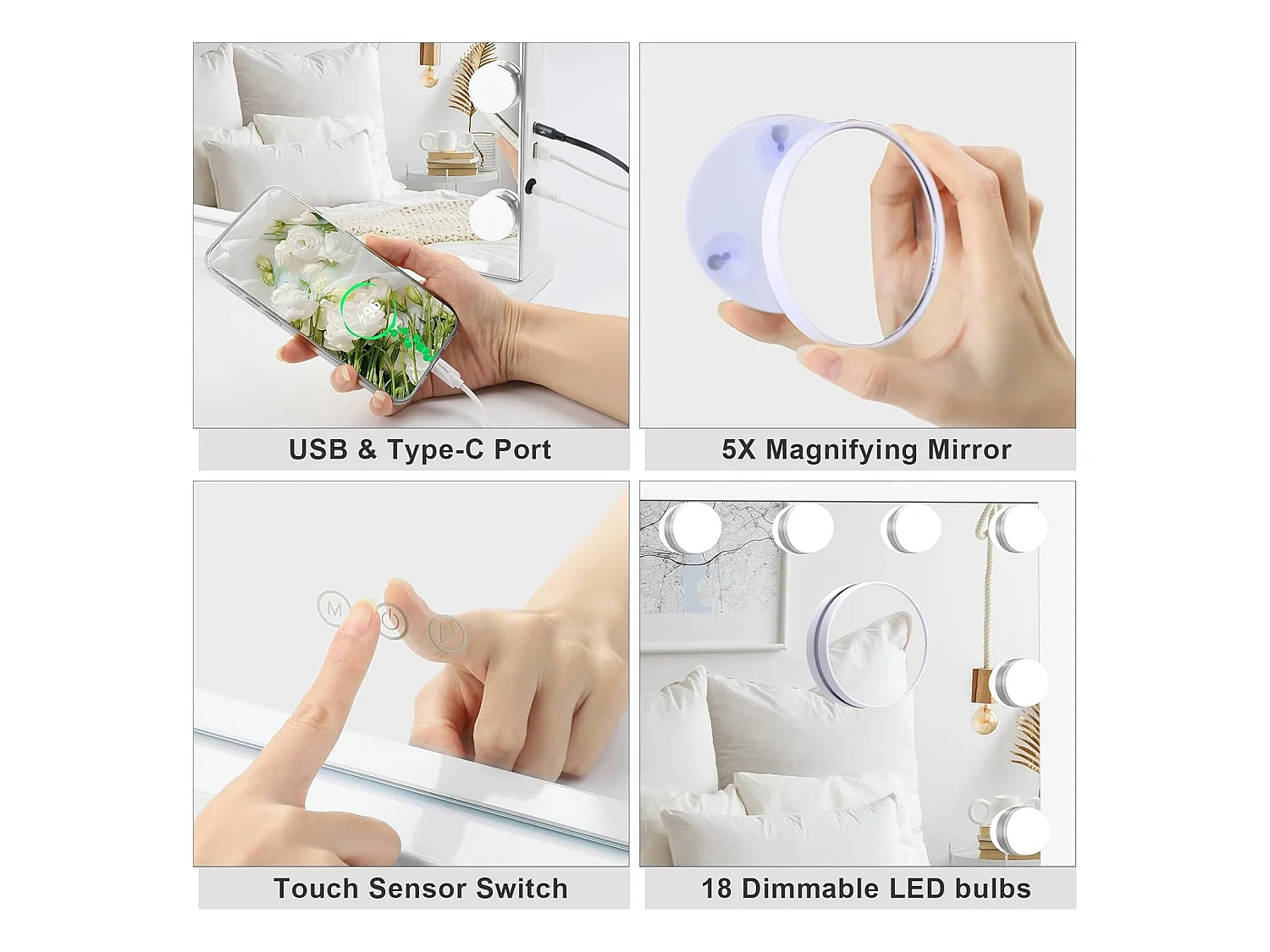 USB & Type-C Port

5X Magnifying Mirror

M

P

Touch Sensor Switch

18 Dimmable LED bulbs