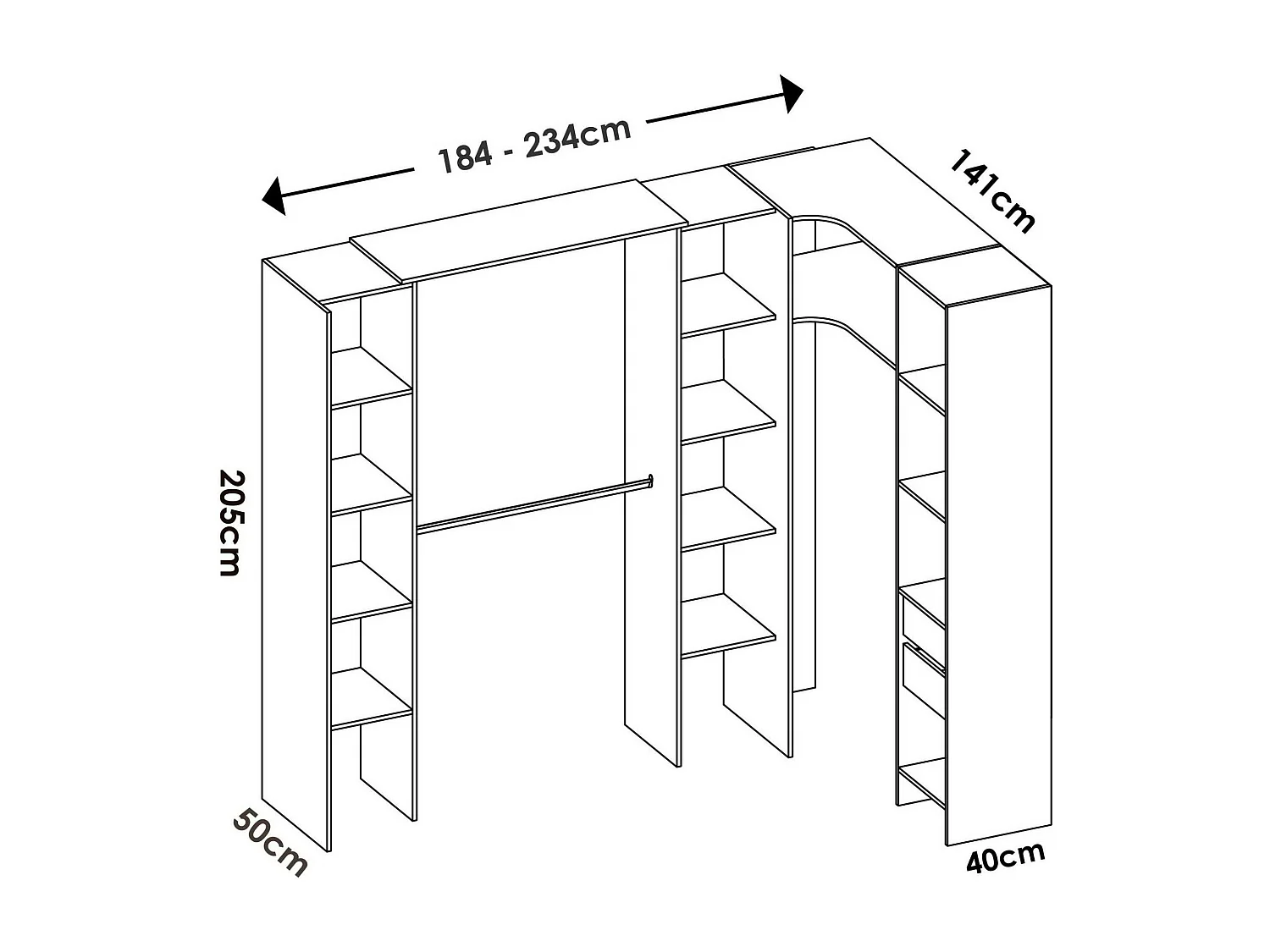 184 - 234cm

141cm

205cm

50cm

40cm