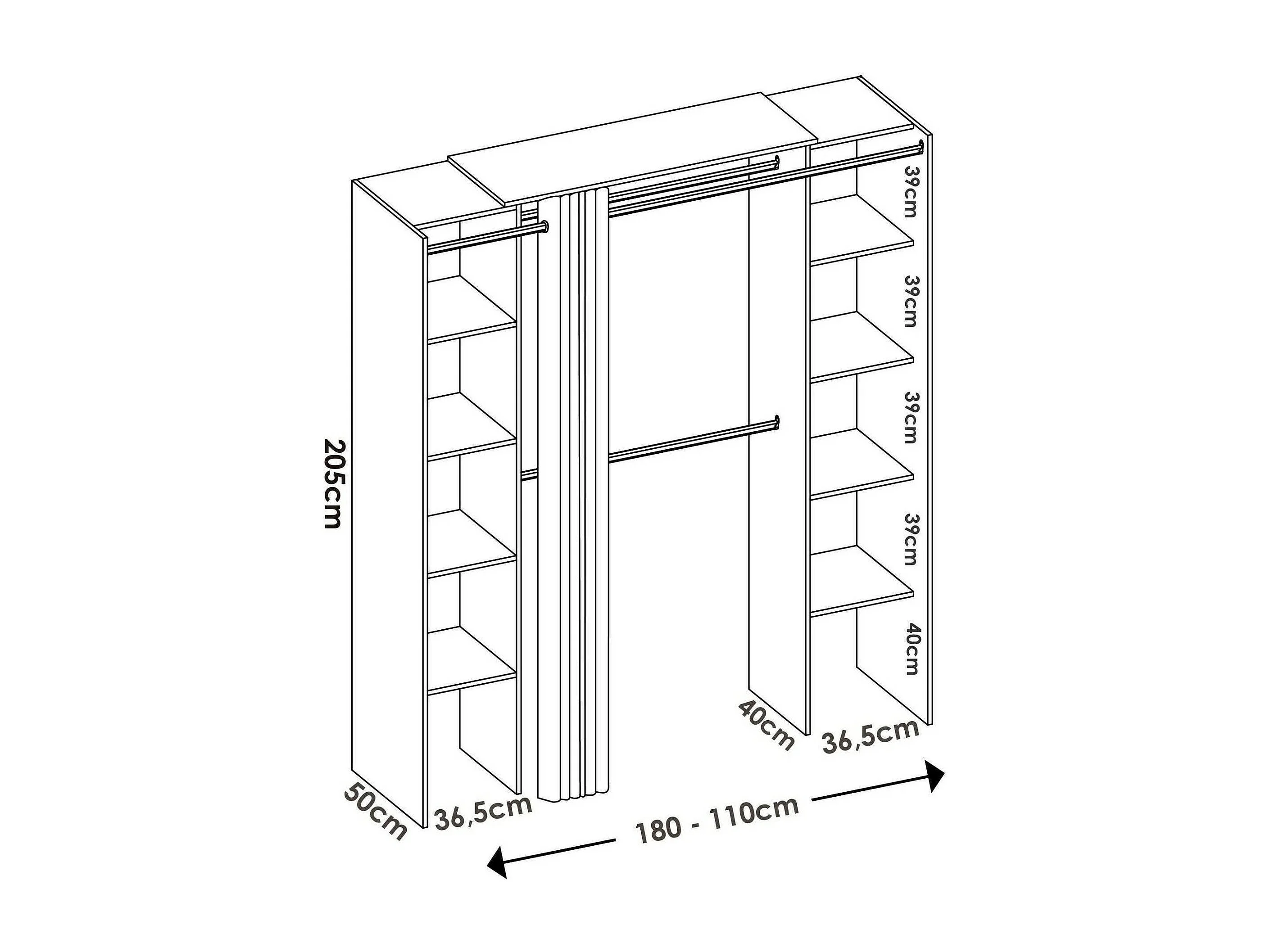 205cm

39cm

39cm

39cm

39cm

40cm

40cm

36,5cm

50cm

36,5cm

180 - 110cm