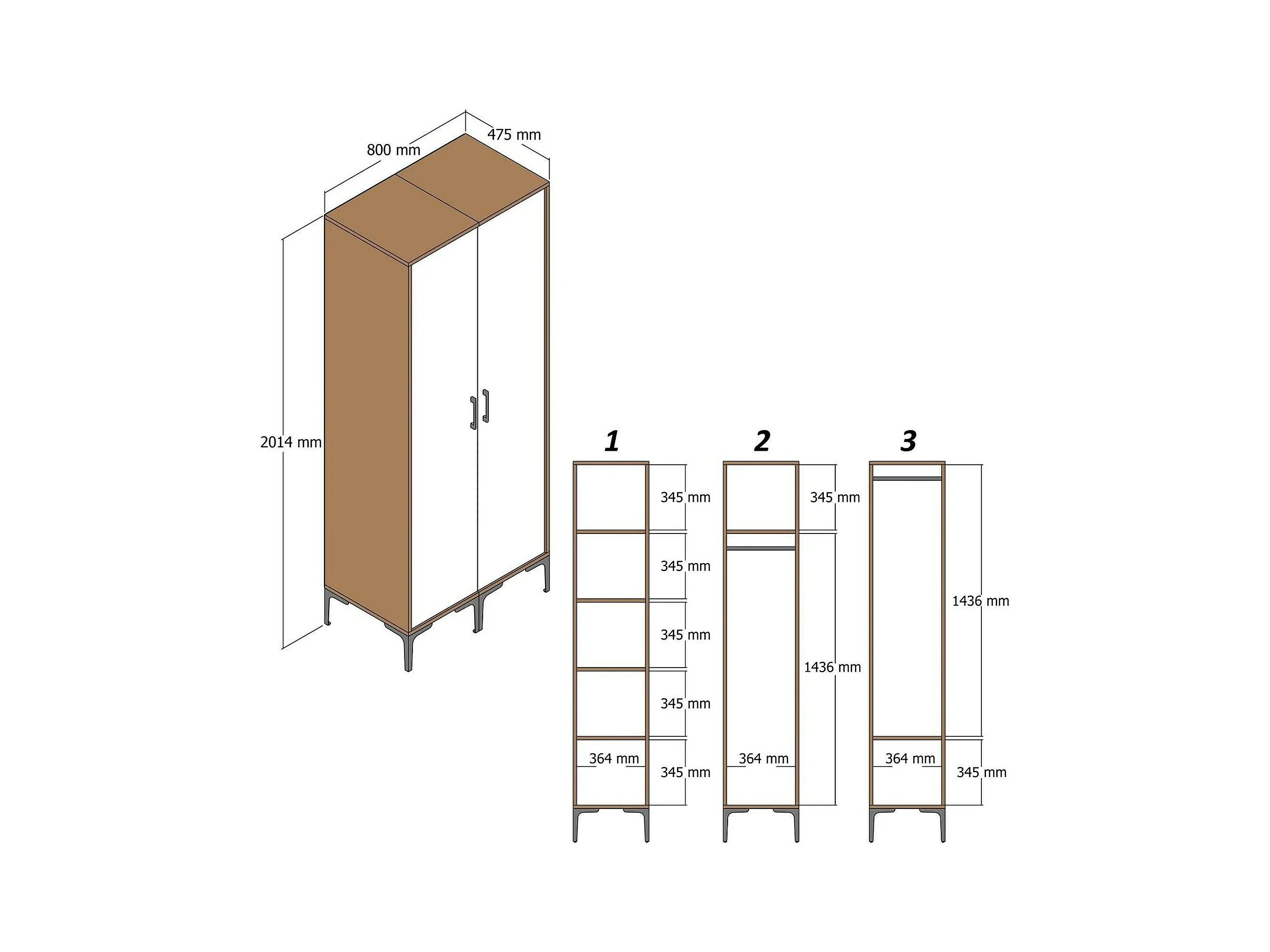 800 mm
475 mm
2014 mm

1
345 mm
345 mm
345 mm
345 mm
364 mm
345 mm

2
345 mm
1436 mm
364 mm

3
1436 mm
364 mm
345 mm