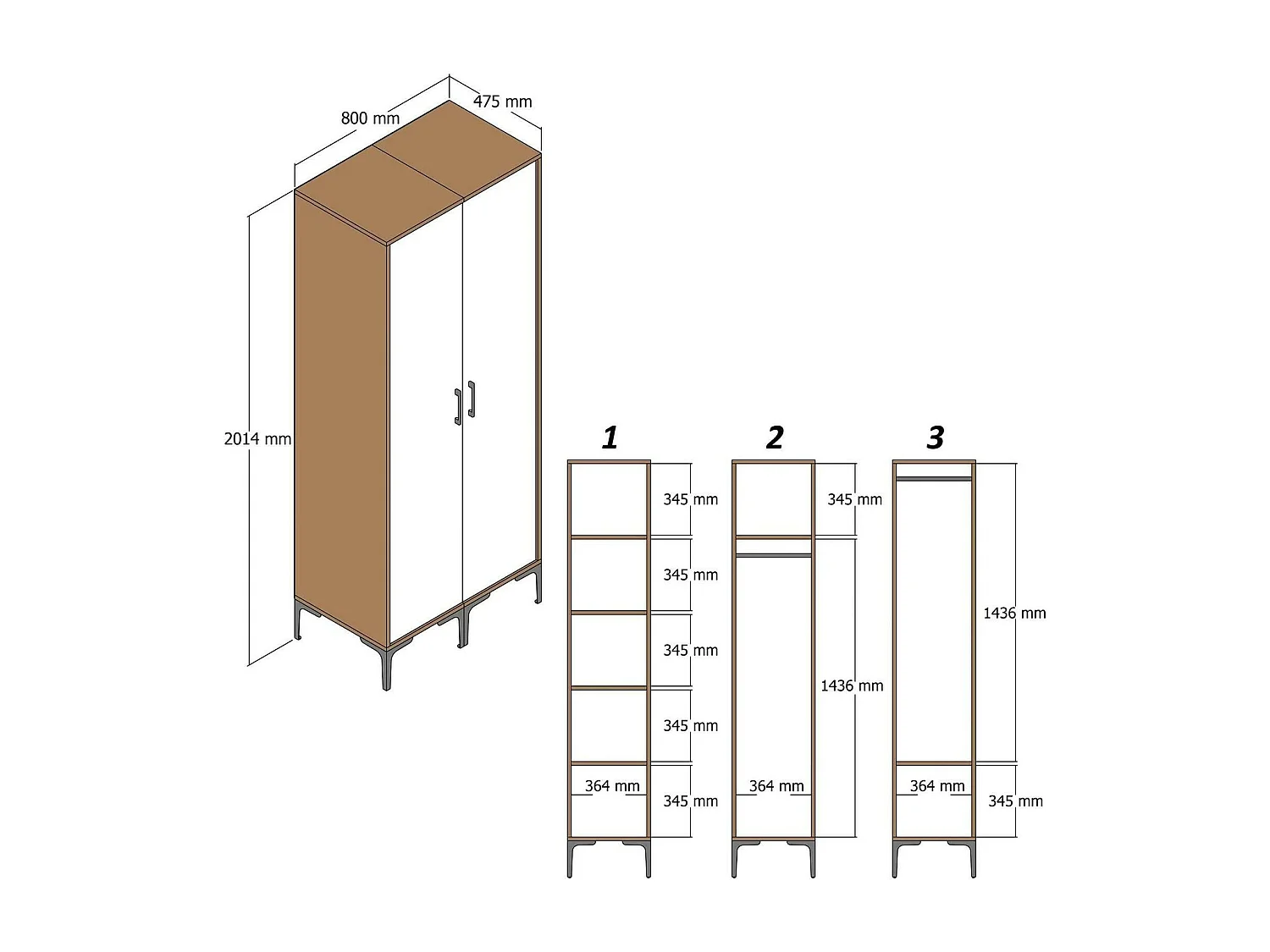 800 mm
475 mm
2014 mm

1
345 mm
345 mm
345 mm
345 mm
364 mm
345 mm

2
345 mm
1436 mm
364 mm

3
1436 mm
364 mm
345 mm