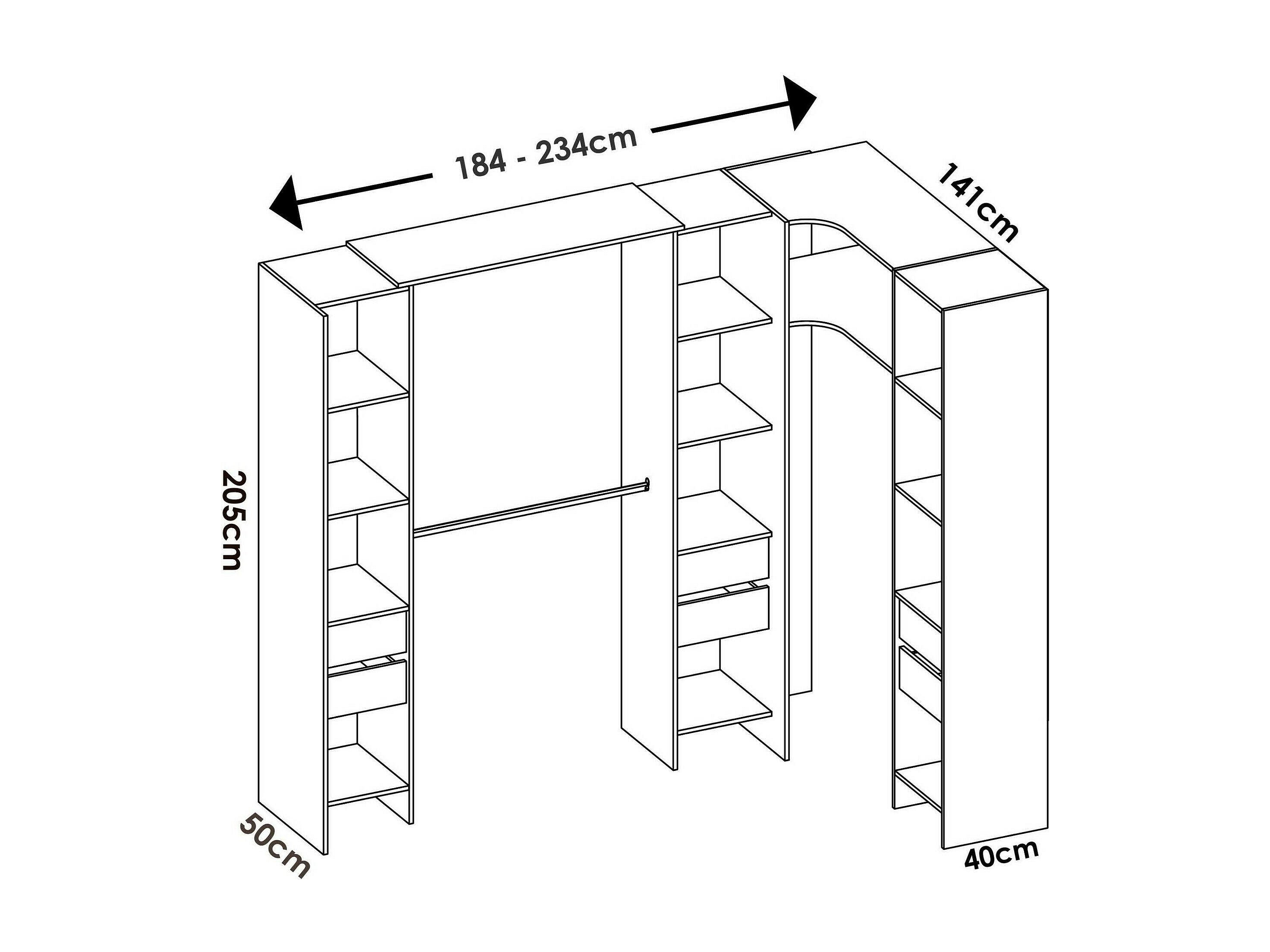 184 - 234cm

141cm

205cm

50cm

40cm