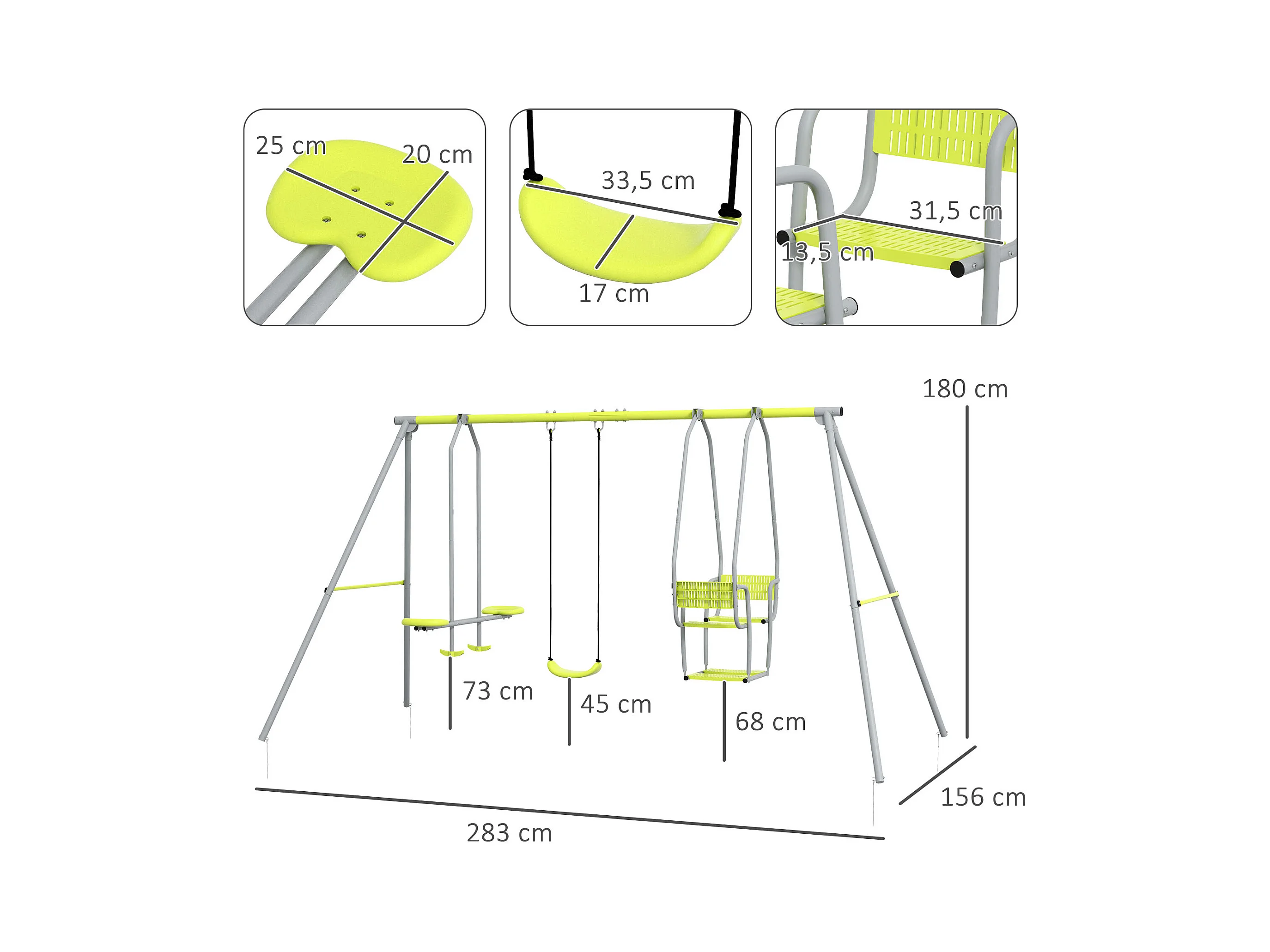 25 cm
20 cm

33,5 cm
17 cm

31,5 cm
13,5 cm

180 cm

73 cm
45 cm
68 cm

156 cm
283 cm