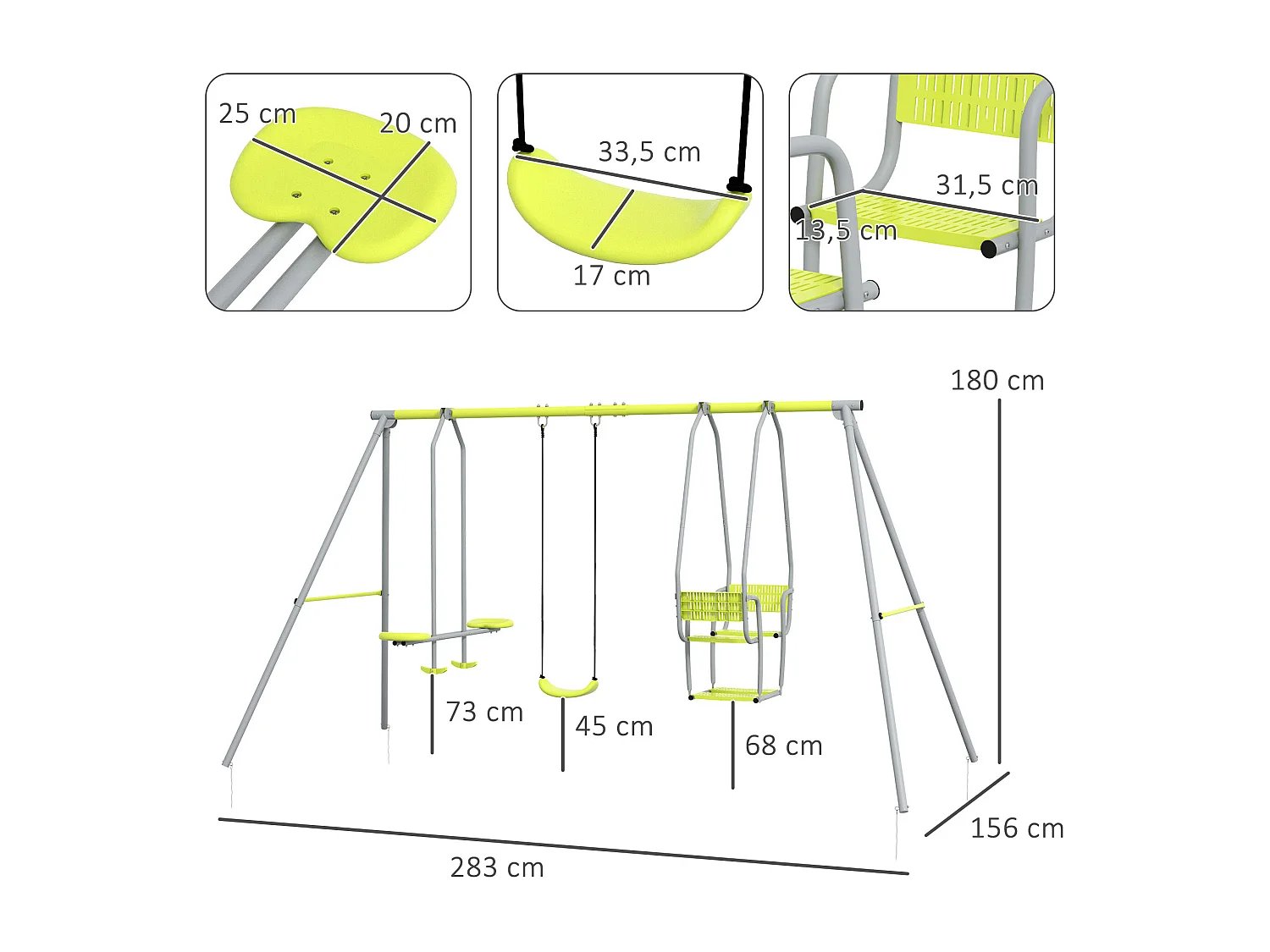 25 cm
20 cm

33,5 cm
17 cm

31,5 cm
13,5 cm

180 cm

73 cm
45 cm
68 cm

156 cm
283 cm