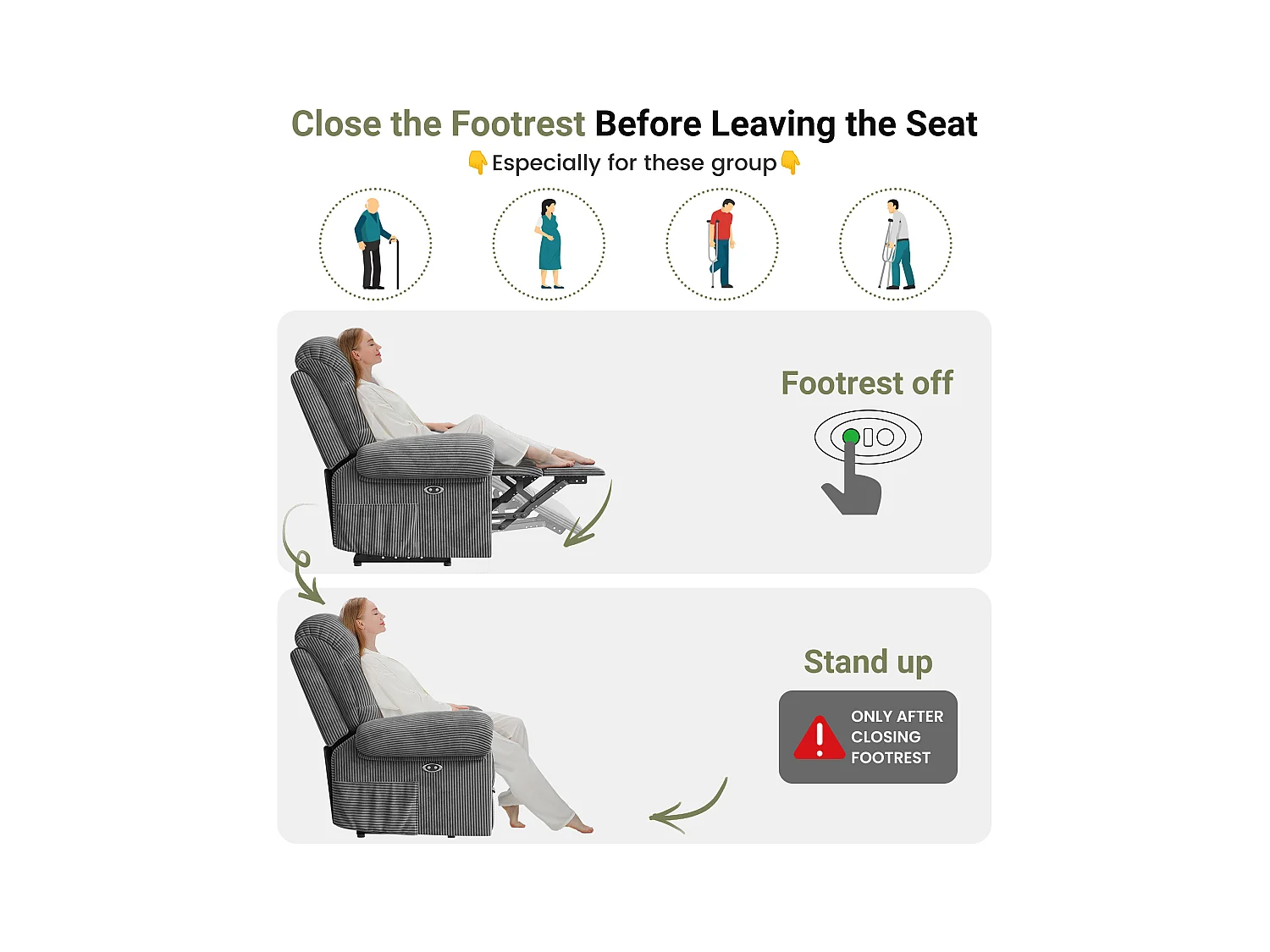 Close the Footrest Before Leaving the Seat

👇Especially for these group👇

Footrest off

Stand up

ONLY AFTER CLOSING FOOTREST